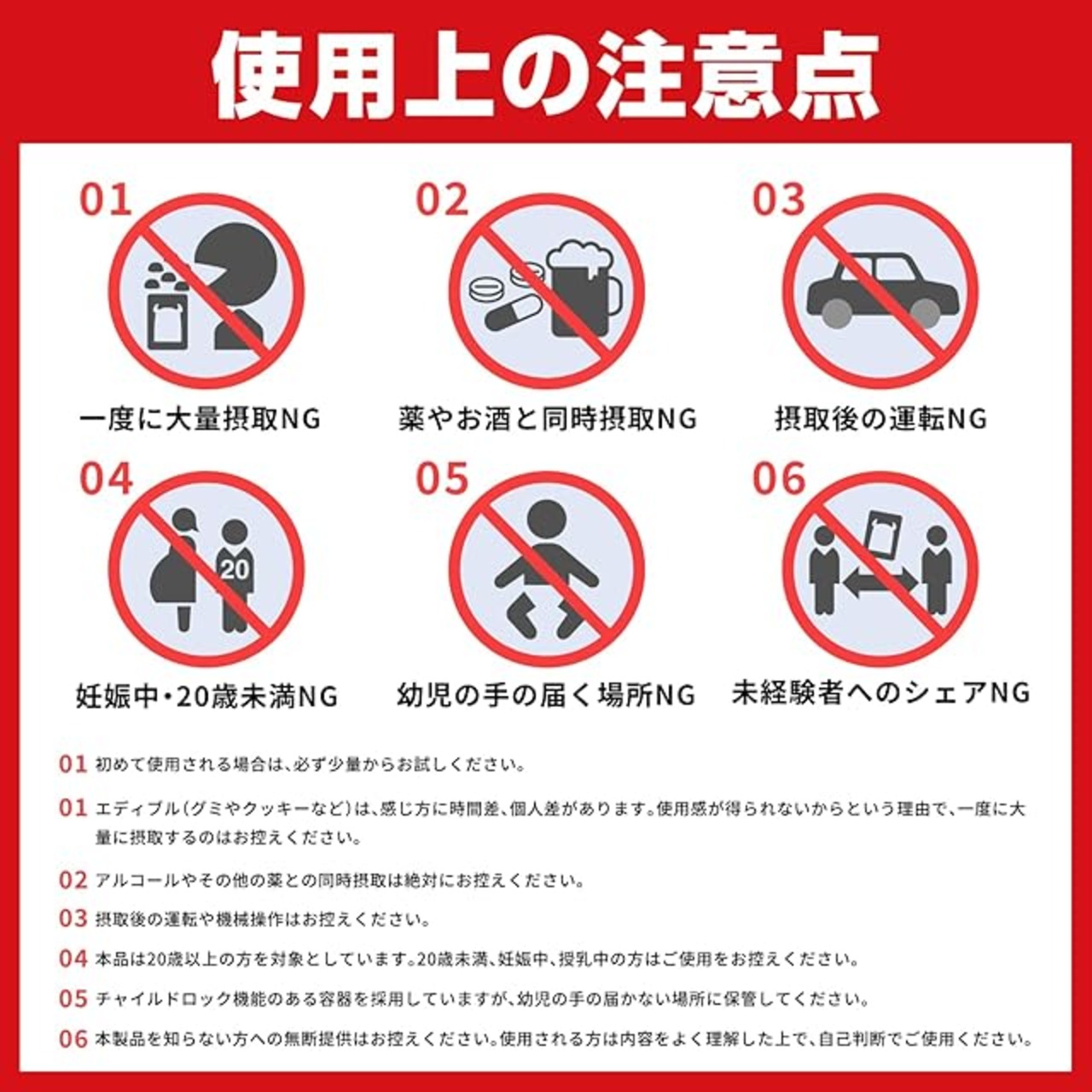 使用上の注意点

01
一度に大量摂取NG

02
薬やお酒と同時摂取NG

03
摂取後の運転NG

04
20
妊娠中・20歳未満NG

05
幼児の手の届く場所NG

06
未経験者へのシェアNG

01 初めて使用される場合は、必ず少量からお試しください。

01 エディブル（グミやクッキーなど）は、感じ方に時間差、個人差があります。使用感が得られないからという理由で、一度に大量に摂取するのはお控えください。

02 アルコールやその他の薬との同時摂取は絶対にお控えください。

03 摂取後の運転や機械操作はお控えください。

04 本品は20歳以上の方を対象としています。20歳未満、妊娠中、授乳中の方はご使用をお控えください。

05 チャイルドロック機能のある容器を採用していますが、幼児の手の届かない場所に保管してください。

06 本製品を知らない方への無断提供はお控えください。使用される方は内容をよく理解した上で、自己判断でご使用ください。