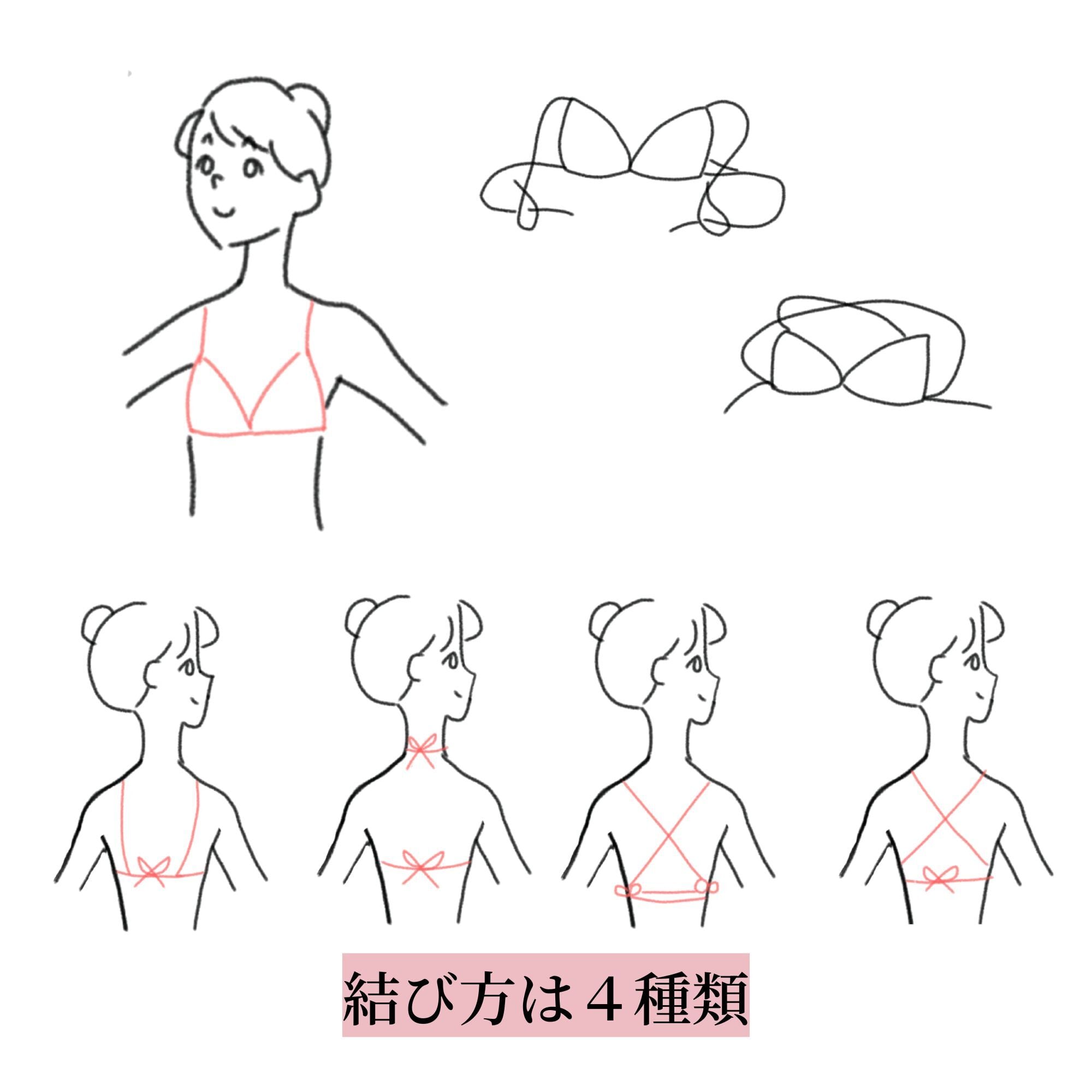 結び方は４種類