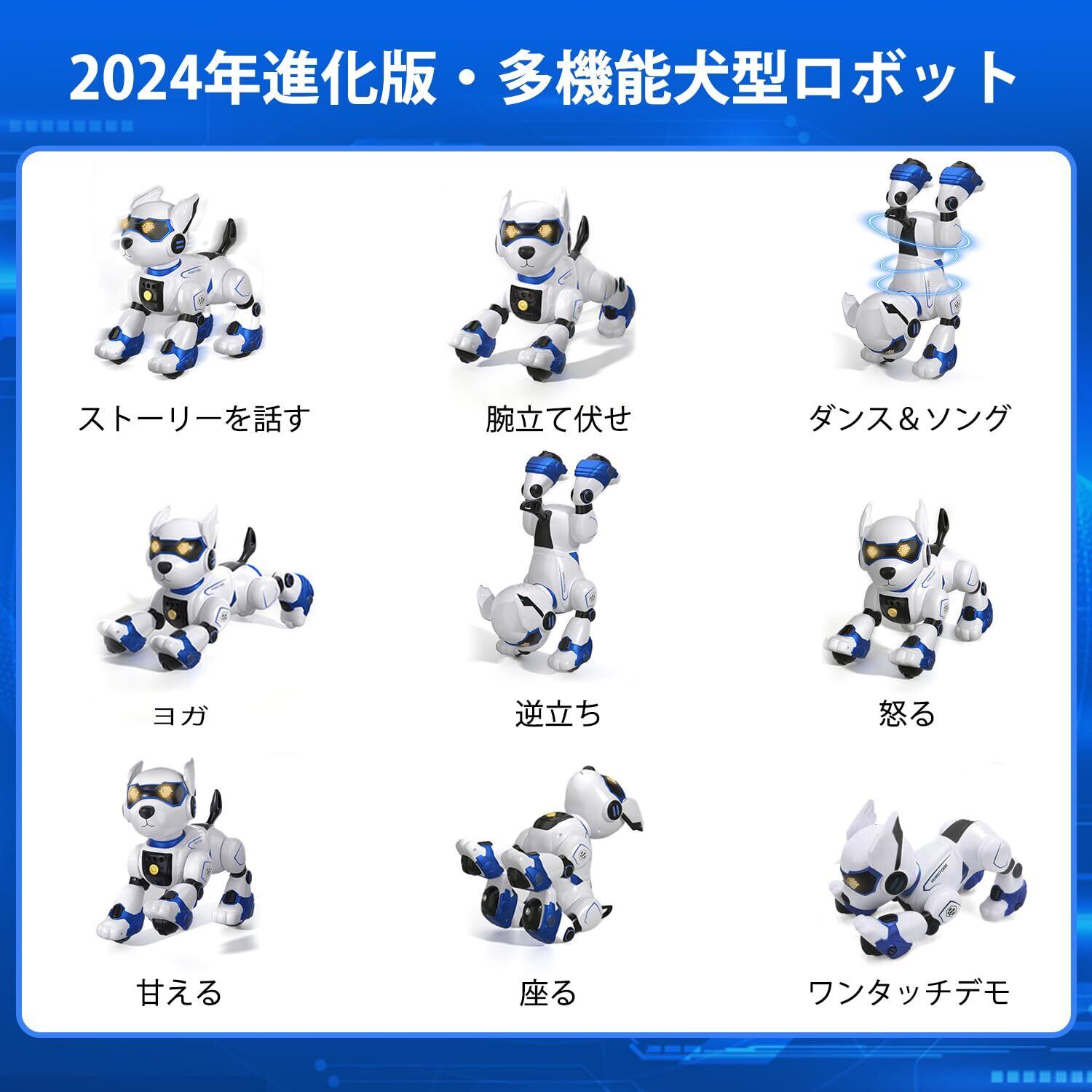 2024年進化版・多機能犬型ロボット

ストーリーを話す

腕立て伏せ

ダンス＆ソング

ヨガ

逆立ち

怒る

甘える

座る

ワンタッチデモ