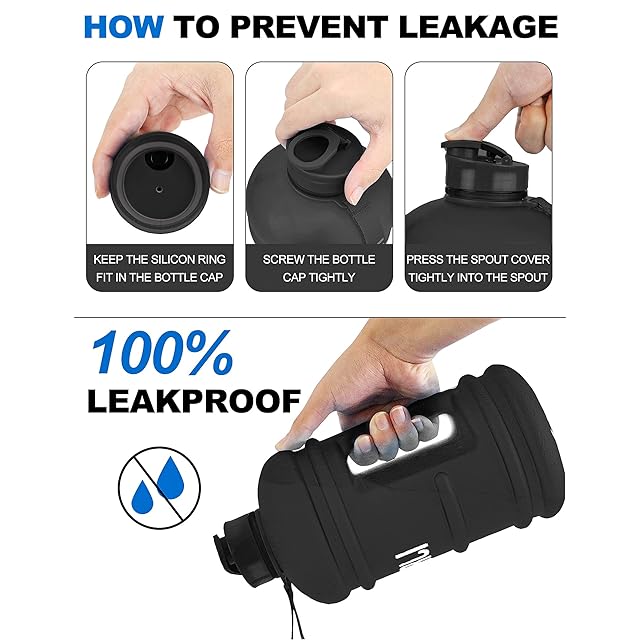 HOW TO PREVENT LEAKAGE

KEEP THE SILICON RING FIT IN THE BOTTLE CAP

SCREW THE BOTTLE CAP TIGHTLY

PRESS THE SPOUT COVER TIGHTLY INTO THE SPOUT

100%
LEAKPROOF