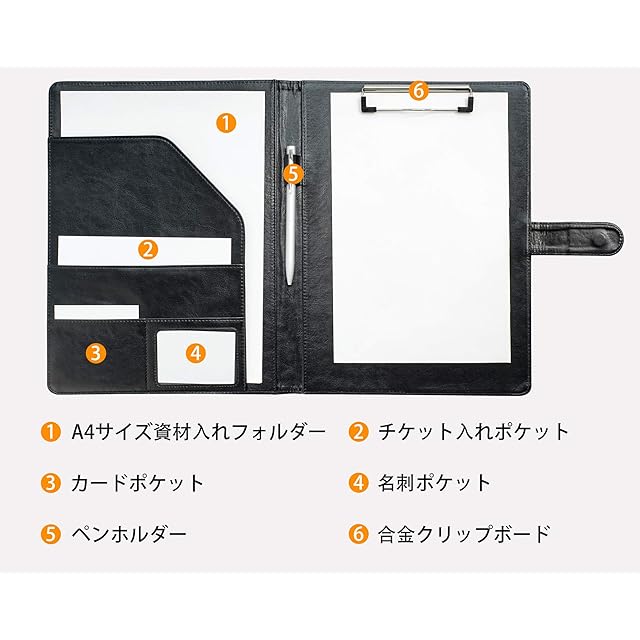 6

1

5

2

3

4

1 A4サイズ資材入れフォルダー
2 チケット入れポケット
3 カードポケット
4 名刺ポケット
5 ペンホルダー
6 合金クリップボード