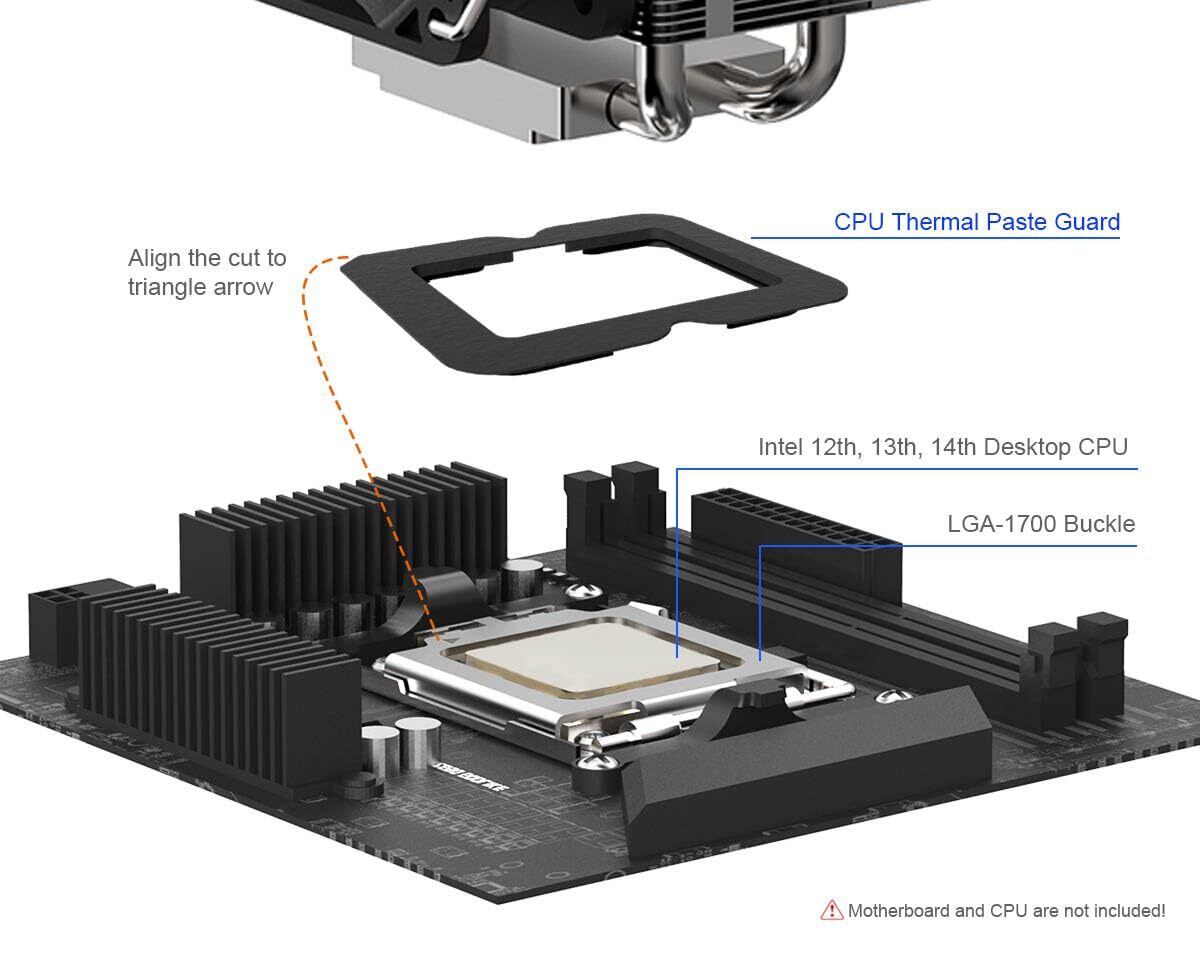 CPU Thermal Paste Guard

Align the cut to triangle arrow

Intel 12th, 13th, 14th Desktop CPU

LGA-1700 Buckle

Motherboard and CPU are not included!