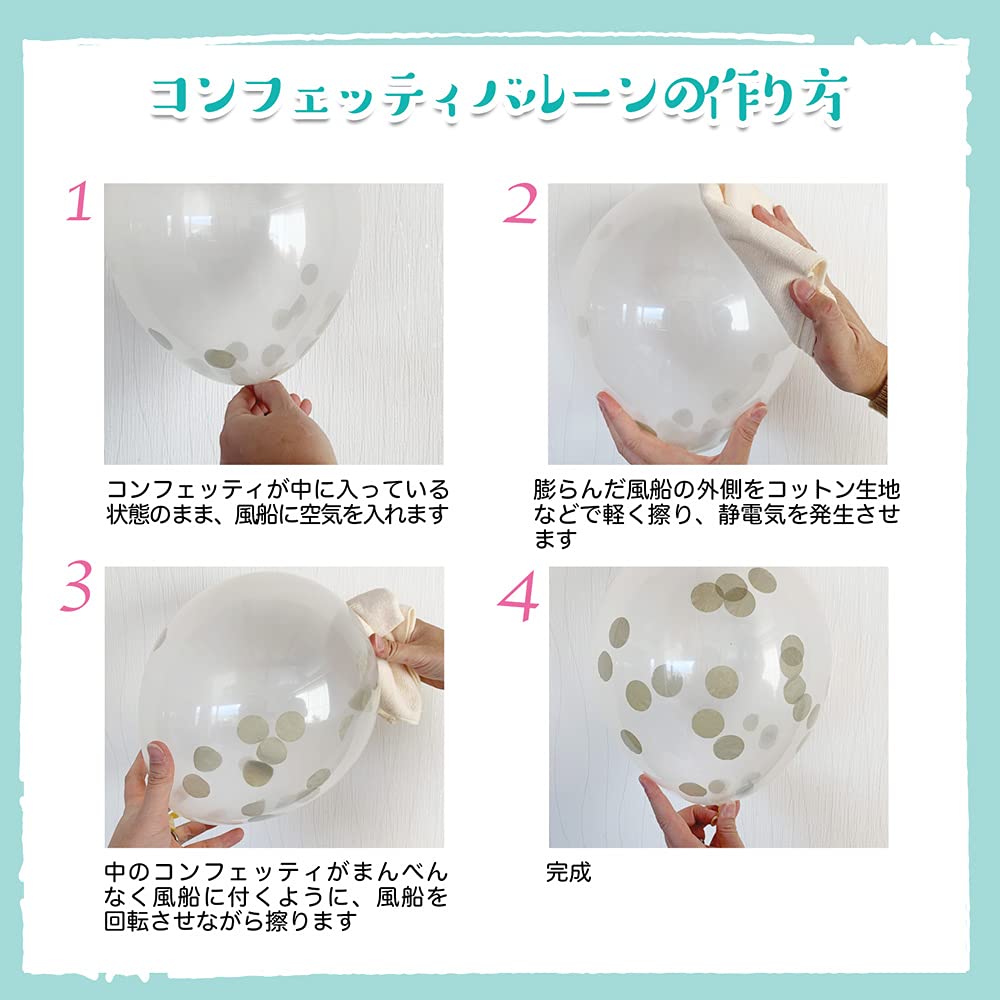 コンフェッティバルーンの作り方

1

コンフェッティが中に入っている状態のまま、風船に空気を入れます

2

膨らんだ風船の外側をコットン生地などで軽く擦り、静電気を発生させます

3

中のコンフェッティがまんべんなく風船に付くように、風船を回転させながら擦ります

4

完成