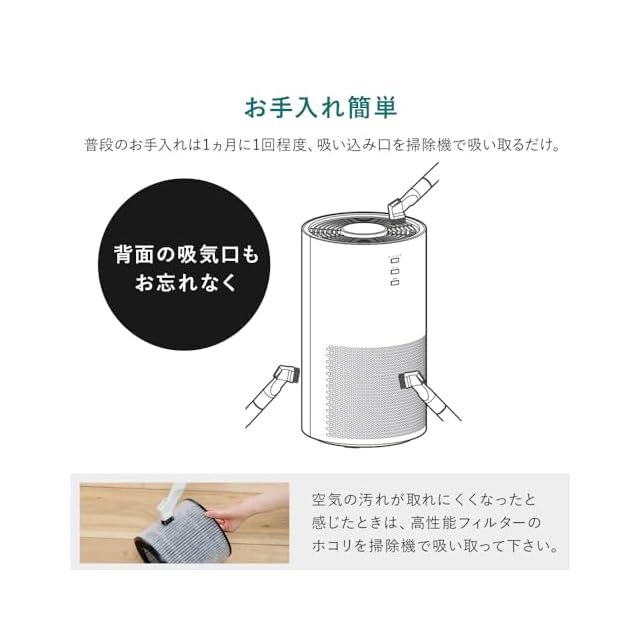 お手入れ簡単

普段のお手入れは1ヵ月に1回程度、吸い込み口を掃除機で吸い取るだけ。

背面の吸気口も
お忘れなく

空気の汚れが取れにくくなったと感じたときは、高性能フィルターのホコリを掃除機で吸い取って下さい。