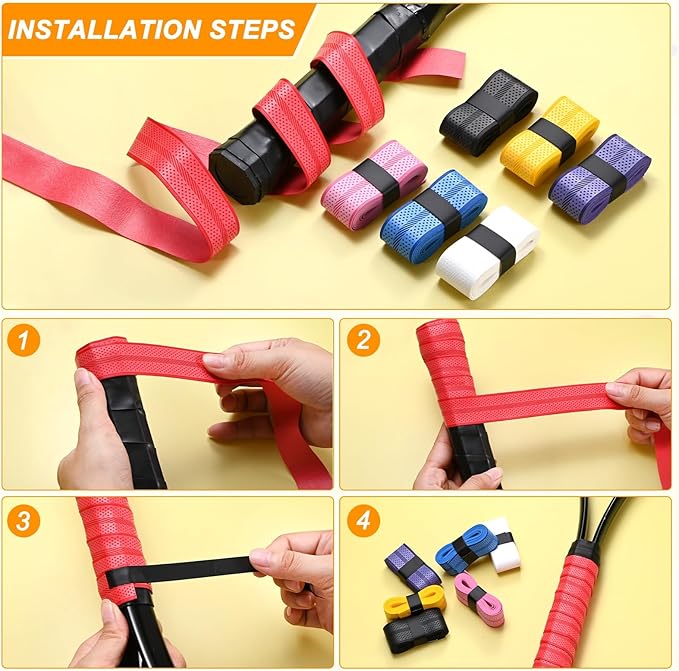 INSTALLATION STEPS

1

2

3

4