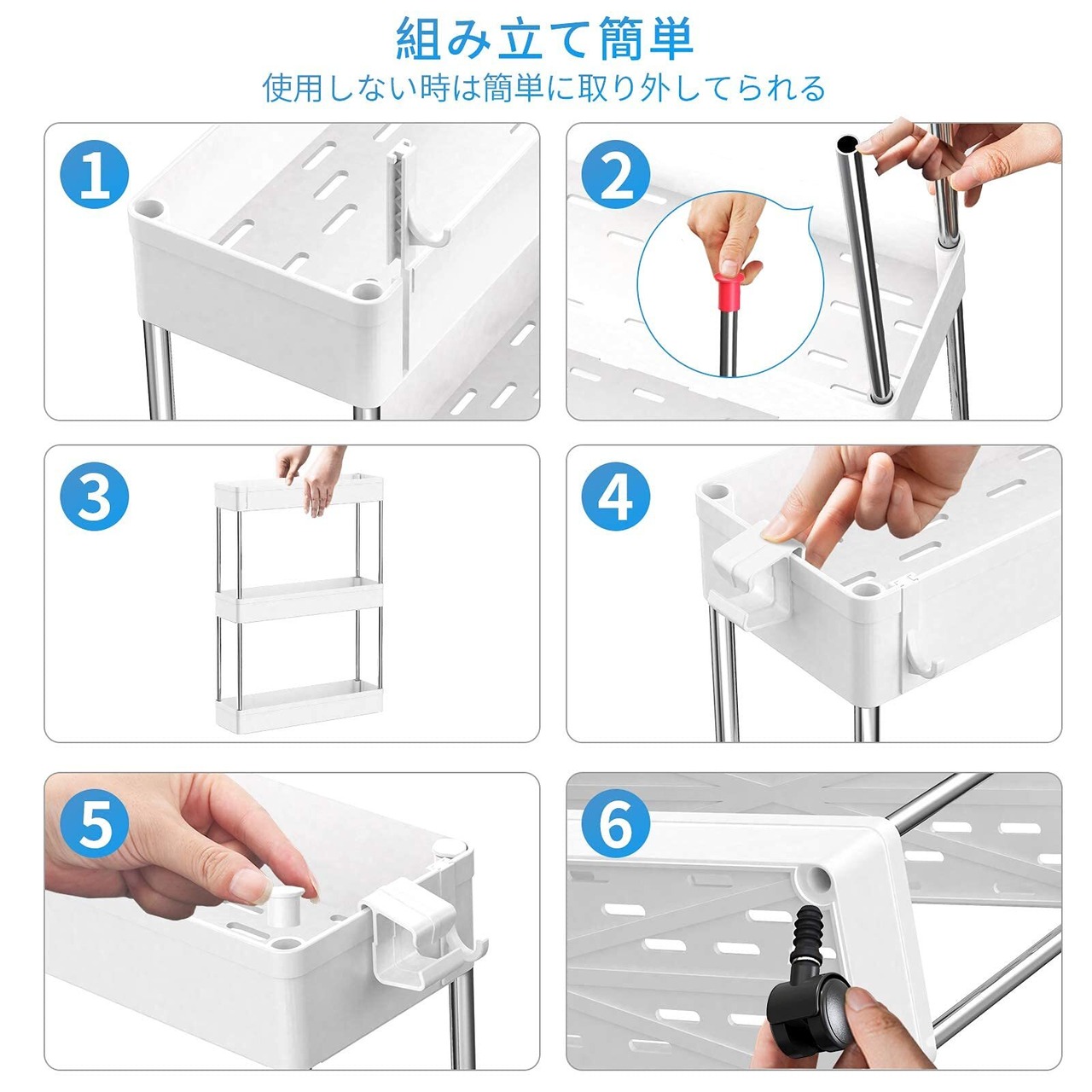 組み立て簡単
使用しない時は簡単に取り外してられる

1

2

3

4

5

6