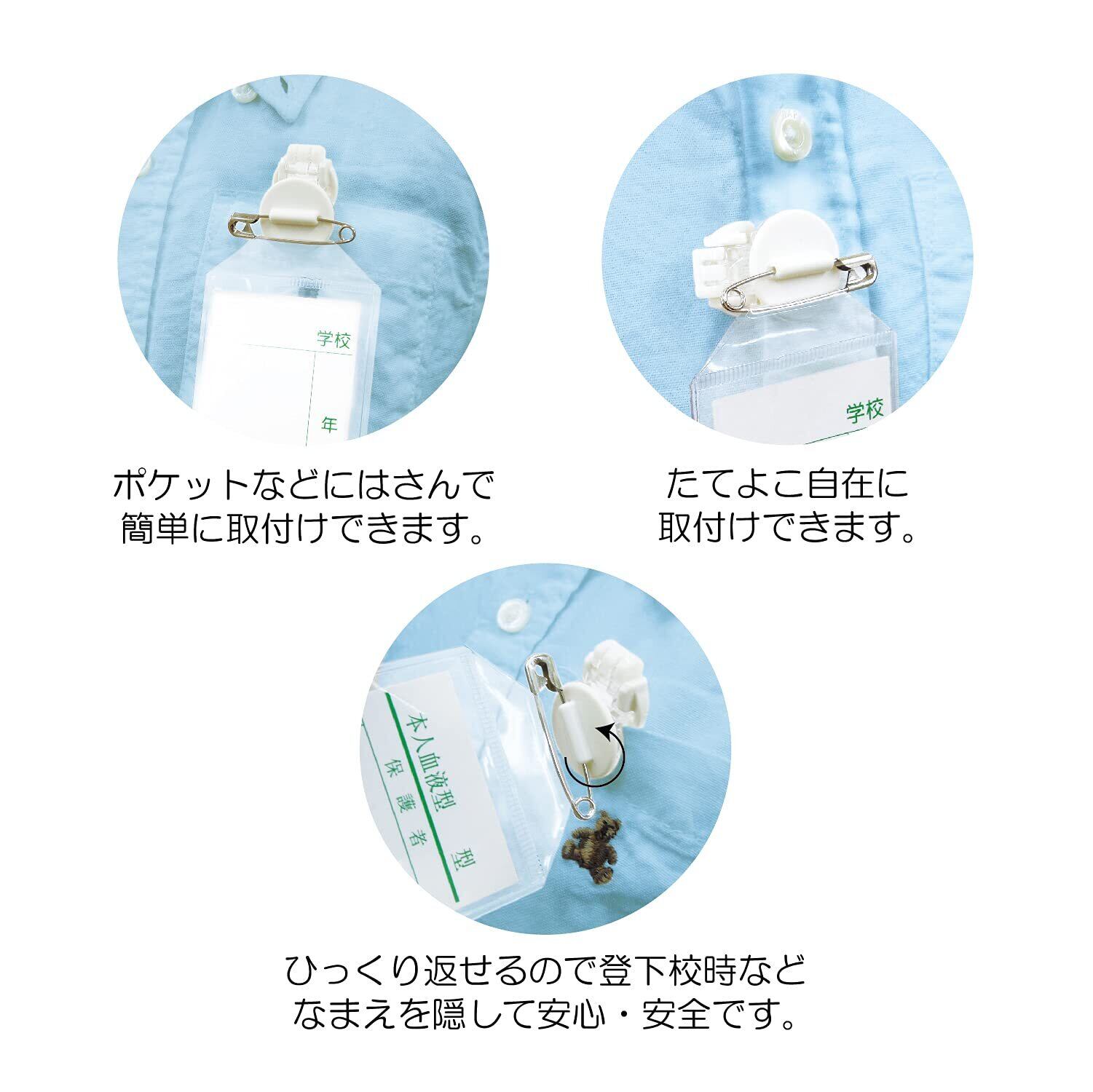 学校

年

ポケットなどにはさんで簡単に取付けできます。

学校

たてよこ自在に取付けできます。

本人血液型　型

保護者

ひっくり返せるので登下校時などなまえを隠して安心・安全です。