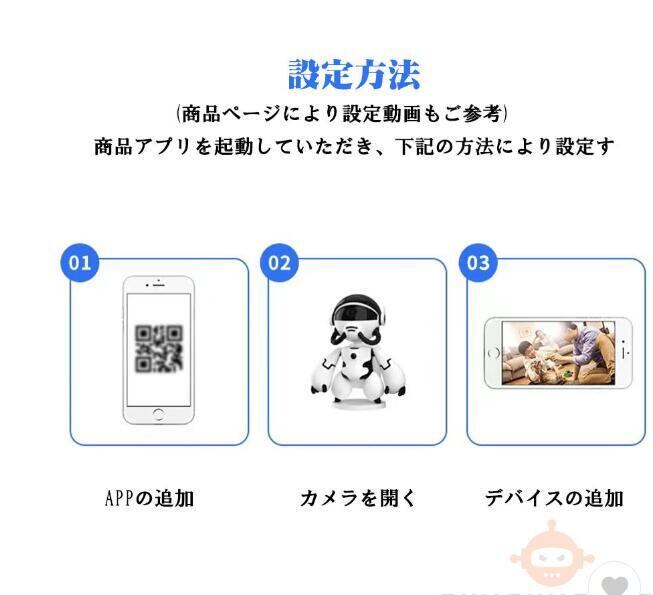 設定方法

(商品ページにより設定動画もご参考)

商品アプリを起動していただき、下記の方法により設定す

01

02

03

APPの追加

カメラを開く

デバイスの追加