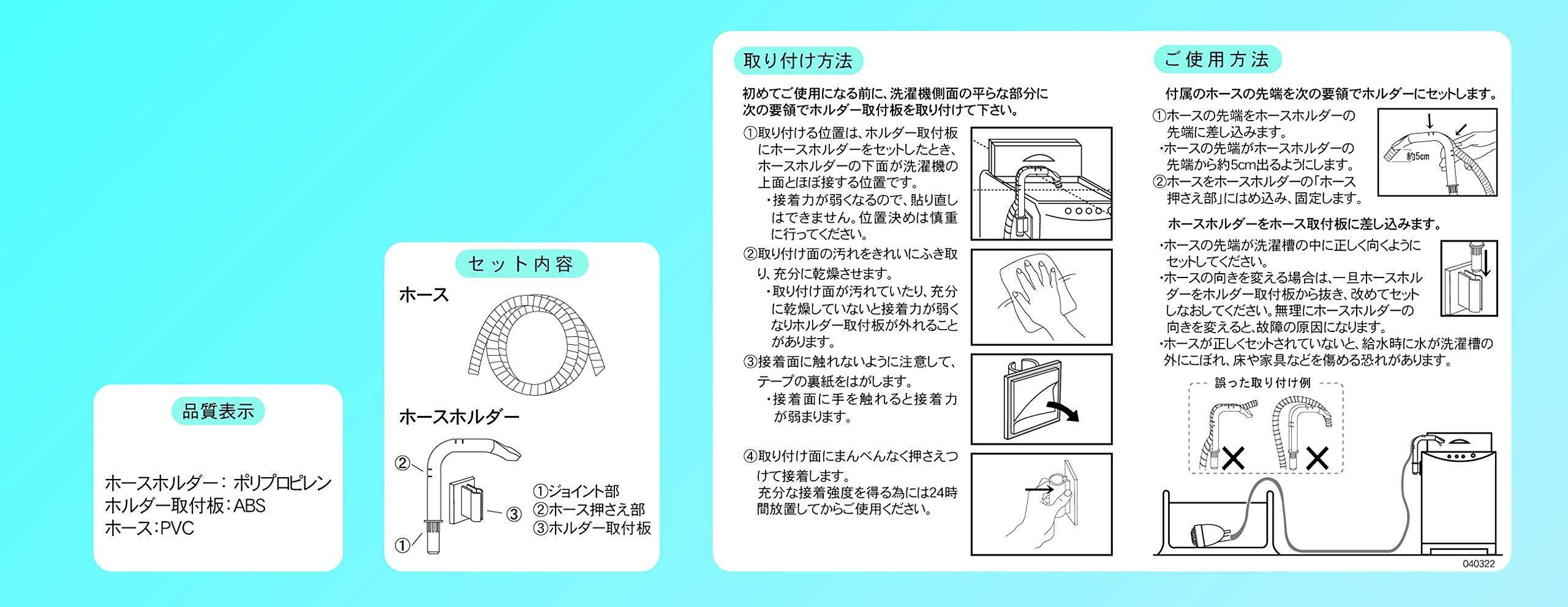 品質表示

ホースホルダー：ポリプロピレン
ホルダー取付板：ABS
ホース：PVC

セット内容

ホース

ホースホルダー

②
③
①

①ジョイント部
②ホース押さえ部
③ホルダー取付板

取り付け方法

初めてご使用になる前に、洗濯機側面の平らな部分に次の要領でホルダー取付板を取り付けて下さい。

①取り付ける位置は、ホルダー取付板にホースホルダーをセットしたとき、ホースホルダーの下面が洗濯機の上面とほぼ接する位置です。
・接着力が弱くなるので、貼り直しはできません。位置決めは慎重に行ってください。

②取り付け面の汚れをきれいにふき取り、充分に乾燥させます。
・取り付け面が汚れていたり、充分に乾燥していないと接着力が弱くなりホルダー取付板が外れることがあります。

③接着面に触れないように注意して、テープの裏紙をはがします。
・接着面に手を触れると接着力が弱まります。

④取り付け面にまんべんなく押さえつけて接着します。
充分な接着強度を得る為には24時間放置してからご使用ください。

ご使用方法

付属のホースの先端を次の要領でホルダーにセットします。
①ホースの先端をホースホルダーの先端に差し込みます。
・ホースの先端がホースホルダーの先端から約5cm出るようにします。
②ホースをホースホルダーの「ホース押さえ部」にはめ込み、固定します。

約5cm

ホースホルダーをホース取付板に差し込みます。
・ホースの先端が洗濯槽の中に正しく向くようにセットしてください。
・ホースの向きを変える場合は、一旦ホースホルダーをホルダー取付板から抜き、改めてセットしなおしてください。無理にホースホルダーの向きを変えると、故障の原因になります。
・ホースが正しくセットされていないと、給水時に水が洗濯槽の外にこぼれ、床や家具などを傷める恐れがあります。

誤った取り付け例

040322