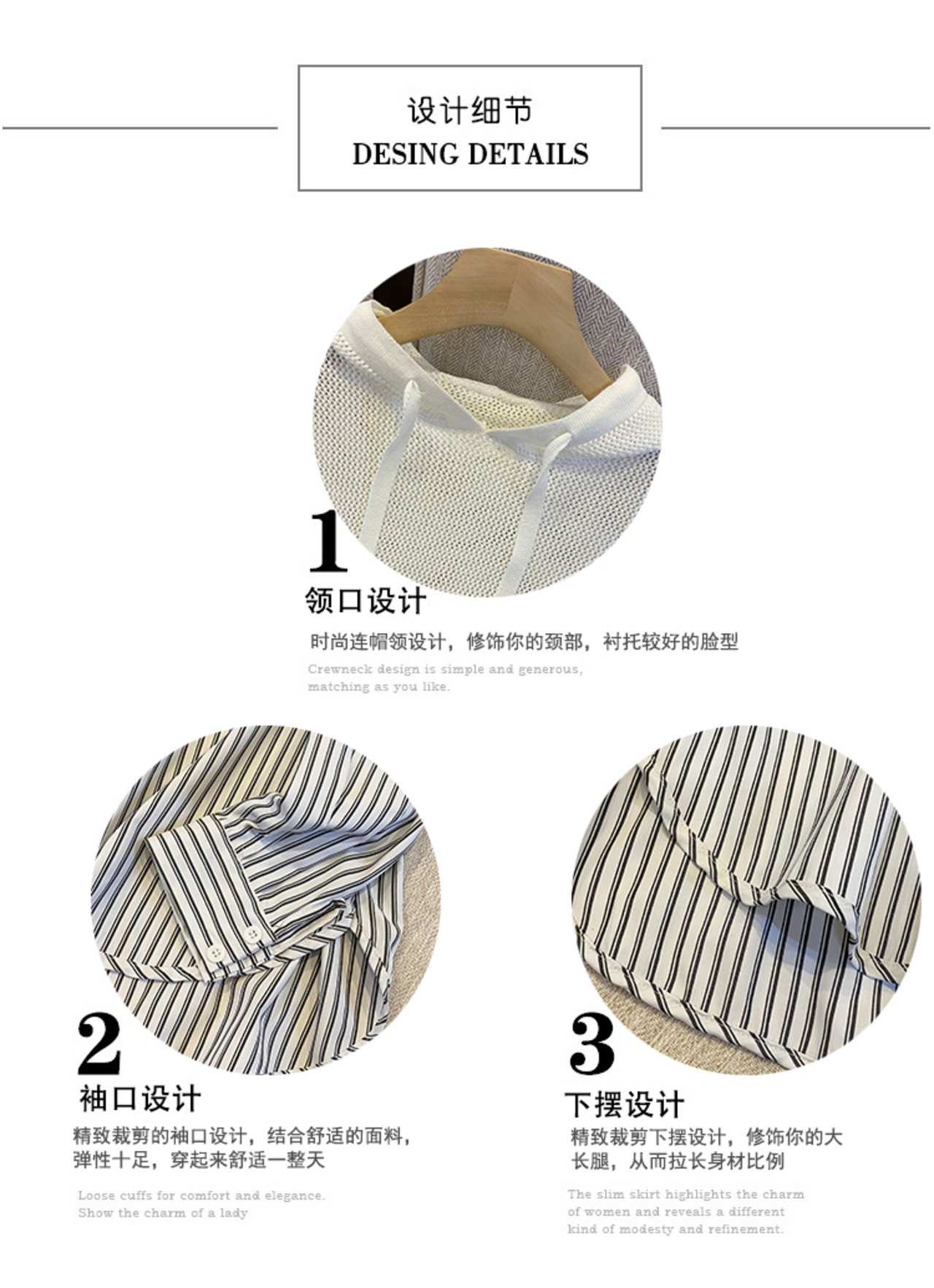 设计细节
DESING DETAILS

1
领口设计

时尚连帽领设计，修饰你的颈部，衬托较好的脸型

Crewneck design is simple and generous, matching as you like.

2
袖口设计

精致裁剪的袖口设计，结合舒适的面料，弹性十足，穿起来舒适一整天

Loose cuffs for comfort and elegance. Show the charm of a lady

3
下摆设计

精致裁剪下摆设计，修饰你的大长腿，从而拉长身材比例

The slim skirt highlights the charm of women and reveals a different kind of modesty and refinement.