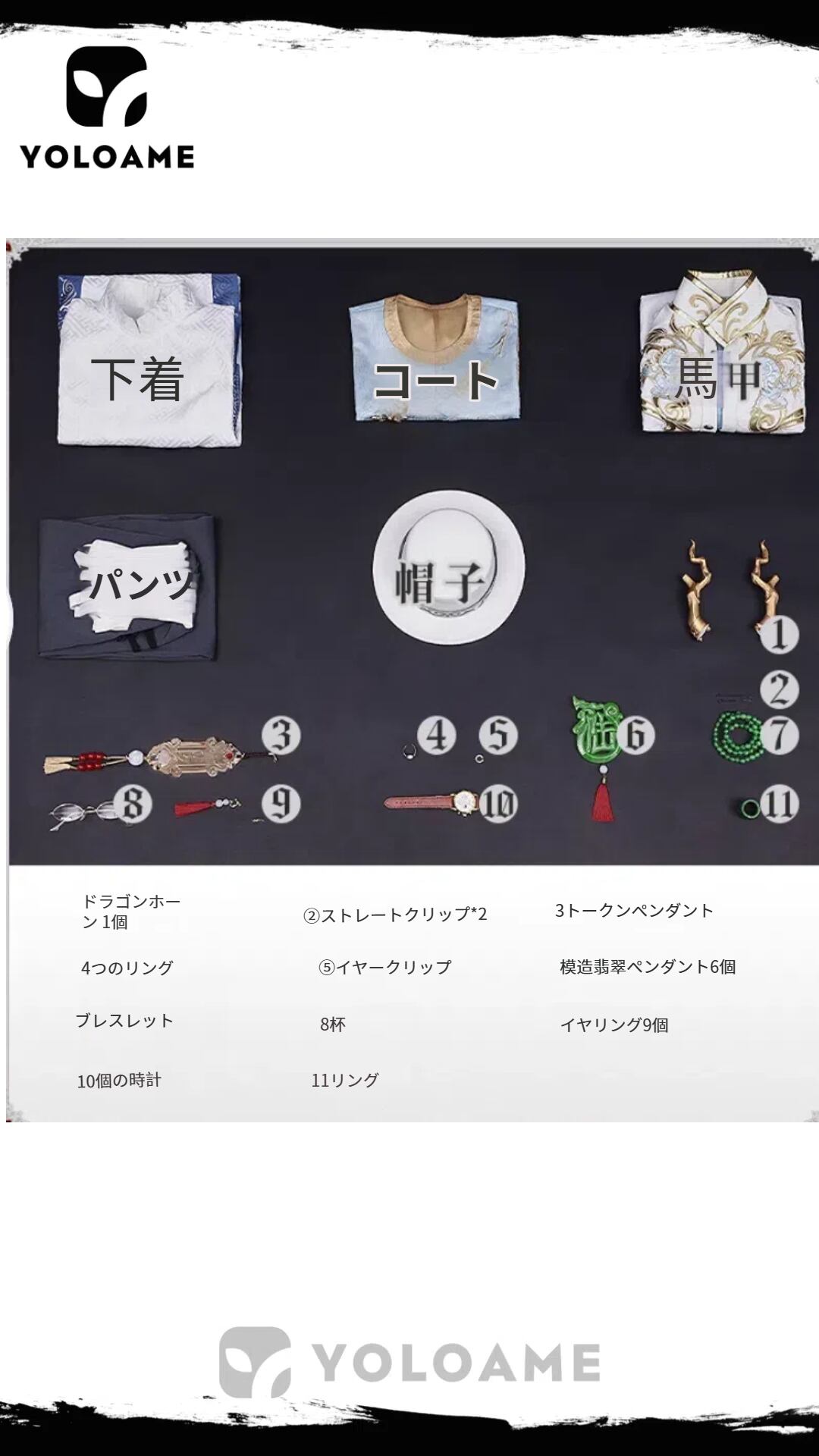 YOLOAME

下着
コート
馬甲
パンツ
帽子
1
2
3
4
5
6
7
8
9
10
11

ドラゴンホーン 1個
②ストレートクリップ*2
3トークンペンダント

4つのリング
⑤イヤークリップ
模造翡翠ペンダント6個

ブレスレット
8杯
イヤリング9個

10個の時計
11リング

YOLOAME