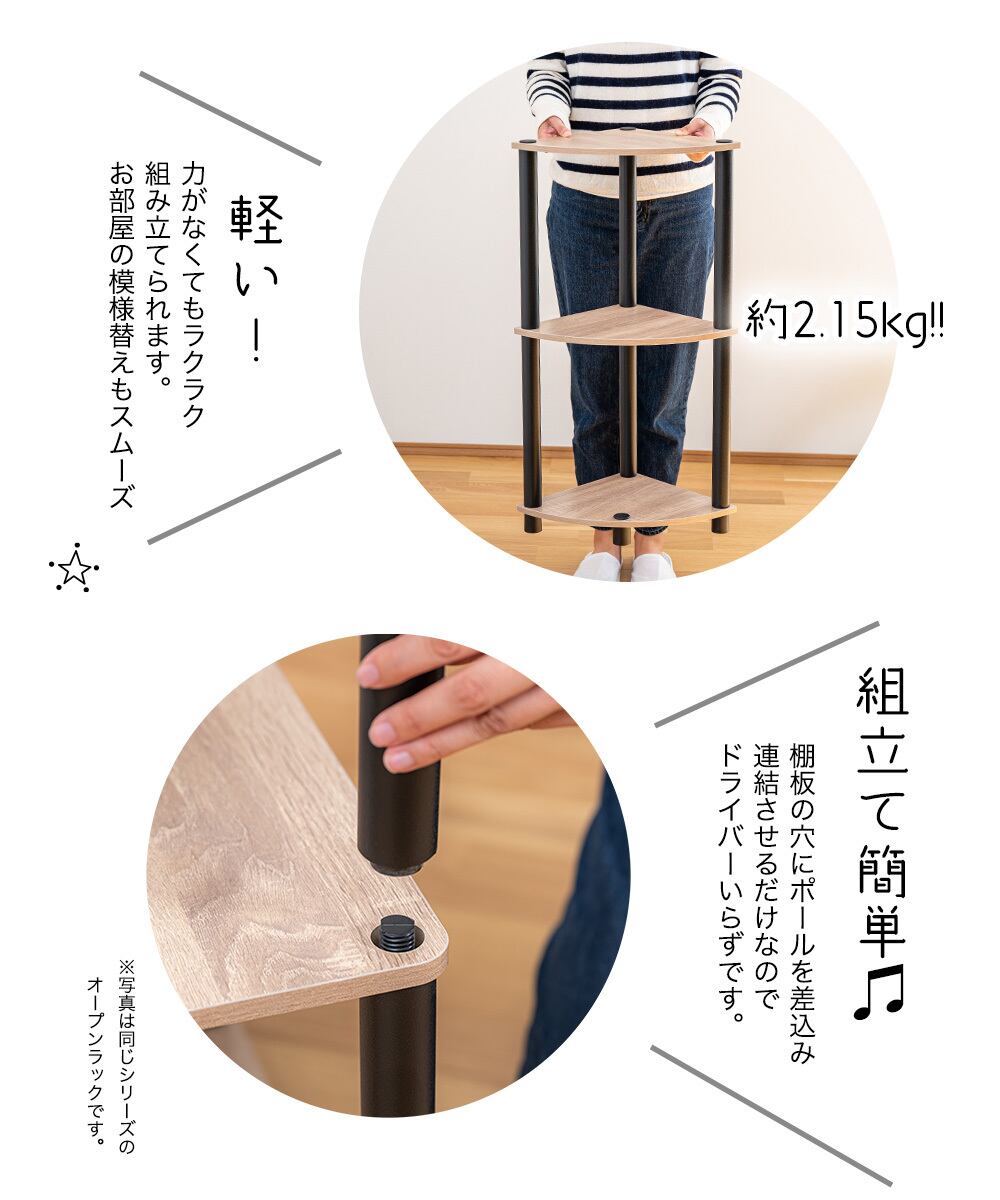 軽い！

力がなくてもラクラク組み立てられます。お部屋の模様替えもスムーズ

約2.15kg!!

組立て簡単♫

棚板の穴にポールを差込み連結させるだけなのでドライバーいらずです。

※写真は同じシリーズのオープンラックです。