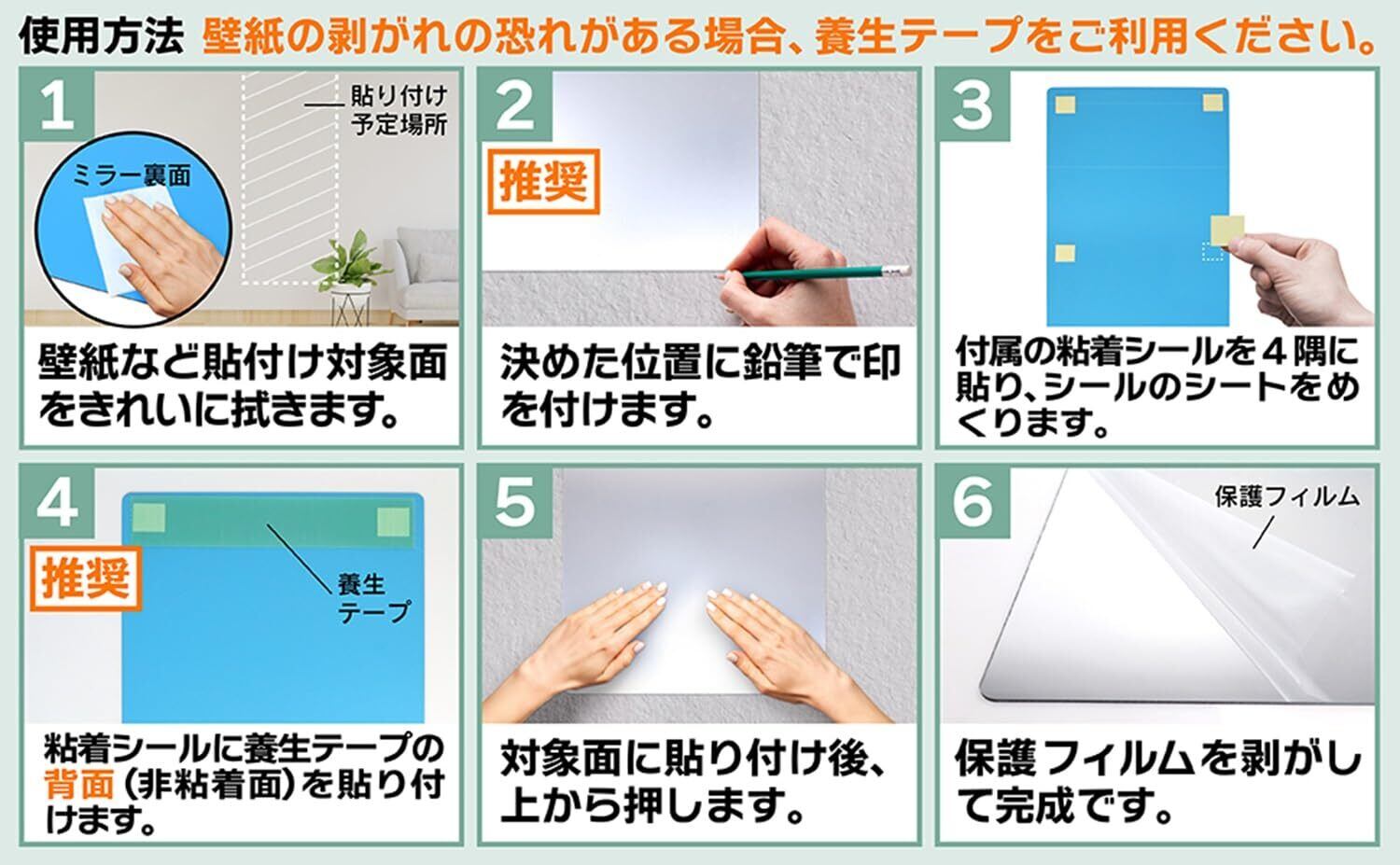 使用方法 壁紙の剥がれの恐れがある場合、養生テープをご利用ください。

1

貼り付け予定場所

ミラー裏面

壁紙など貼付け対象面をきれいに拭きます。

2

推奨

決めた位置に鉛筆で印を付けます。

3

付属の粘着シールを４隅に貼り、シールのシートをめくります。

4

推奨

養生テープ

粘着シールに養生テープの背面（非粘着面）を貼り付けます。

5

対象面に貼り付け後、上から押します。

6

保護フィルム

保護フィルムを剥がして完成です。