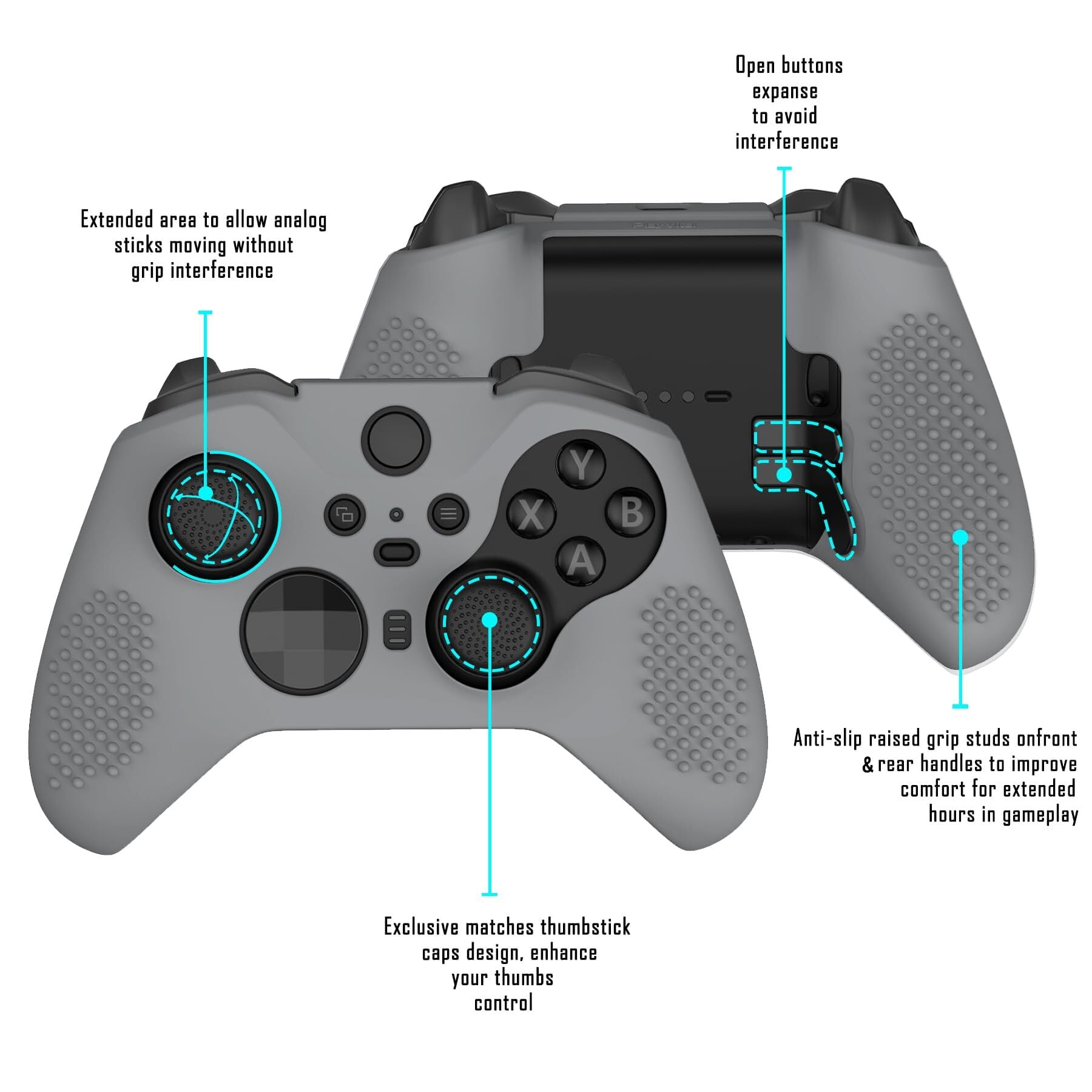 Open buttons expanse to avoid interference

Extended area to allow analog sticks moving without grip interference

PlayVital

Y

X

B

A

Anti-slip raised grip studs onfront & rear handles to improve comfort for extended hours in gameplay

Exclusive matches thumbstick caps design, enhance your thumbs control