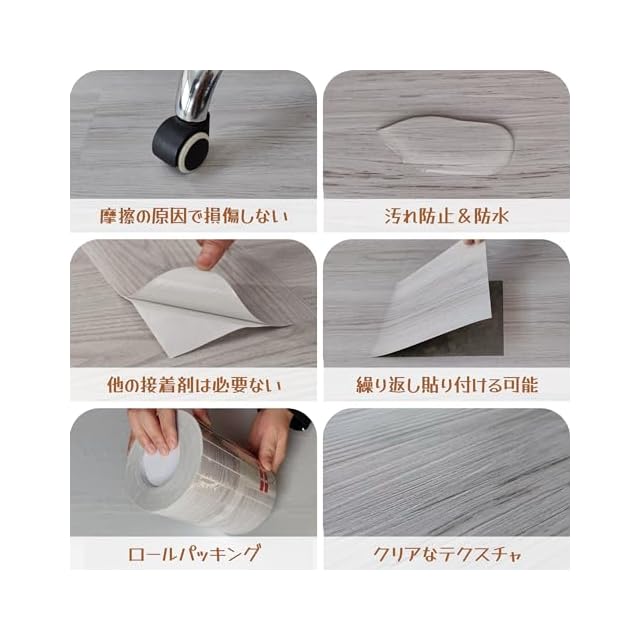 摩擦の原因で損傷しない

汚れ防止＆防水

他の接着剤は必要ない

繰り返し貼り付ける可能

ロールパッキング

クリアなテクスチャ