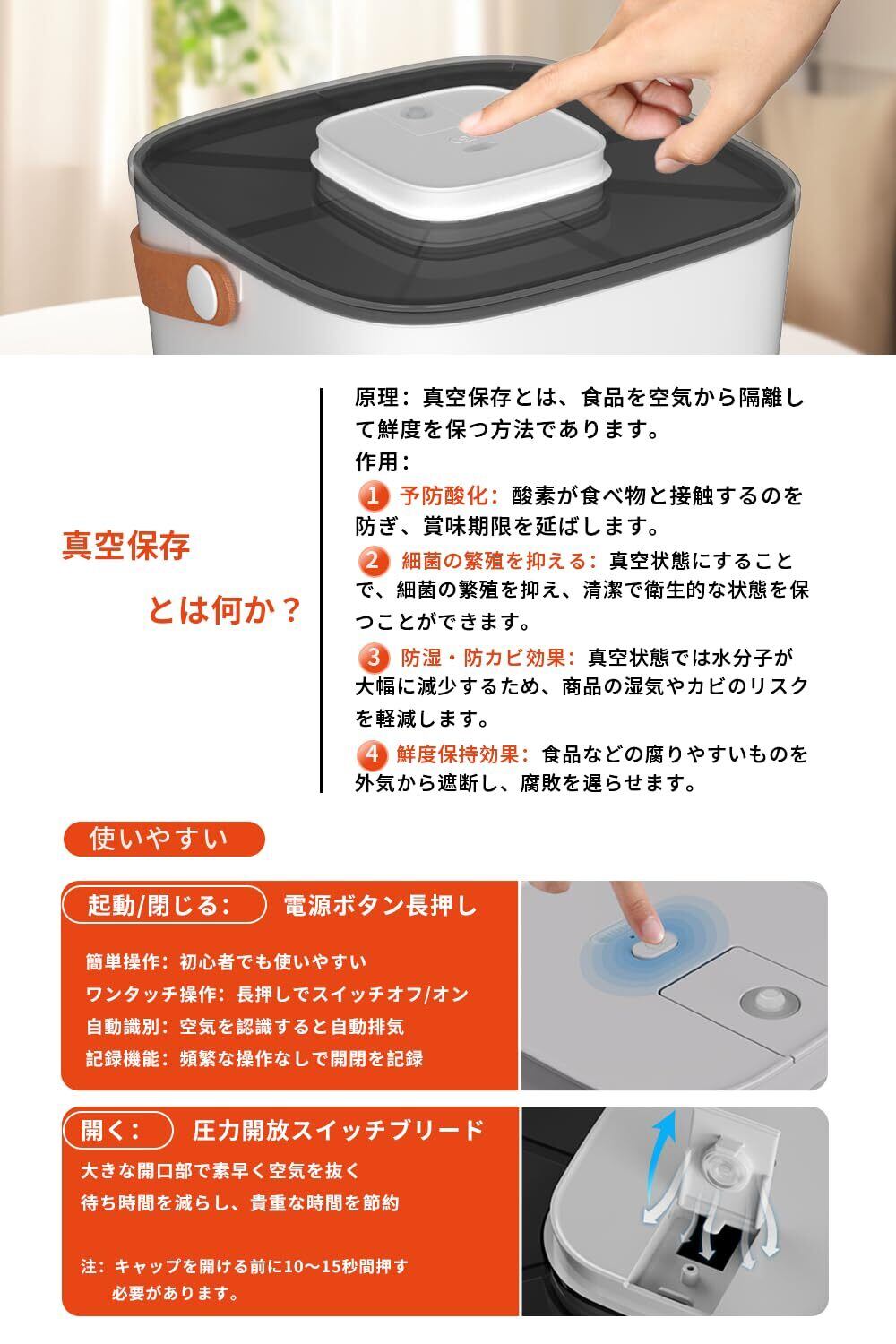 真空保存

とは何か？

原理：真空保存とは、食品を空気から隔離して鮮度を保つ方法であります。

作用：

1 予防酸化：酸素が食べ物と接触するのを防ぎ、賞味期限を延ばします。

2 細菌の繁殖を抑える：真空状態にすることで、細菌の繁殖を抑え、清潔で衛生的な状態を保つことができます。

3 防湿・防カビ効果：真空状態では水分子が大幅に減少するため、商品の湿気やカビのリスクを軽減します。

4 鮮度保持効果：食品などの腐りやすいものを外気から遮断し、腐敗を遅らせます。

使いやすい

起動/閉じる： 電源ボタン長押し

簡単操作：初心者でも使いやすい
ワンタッチ操作：長押しでスイッチオフ/オン
自動識別：空気を認識すると自動排気
記録機能：頻繁な操作なしで開閉を記録

開く： 圧力開放スイッチブリード

大きな開口部で素早く空気を抜く
待ち時間を減らし、貴重な時間を節約

注：キャップを開ける前に10～15秒間押す必要があります。