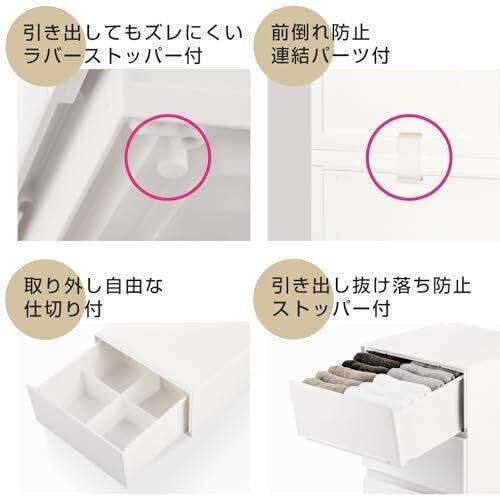 引き出してもズレにくい
ラバーストッパー付

前倒れ防止
連結パーツ付

取り外し自由な
仕切り付

引き出し抜け落ち防止
ストッパー付