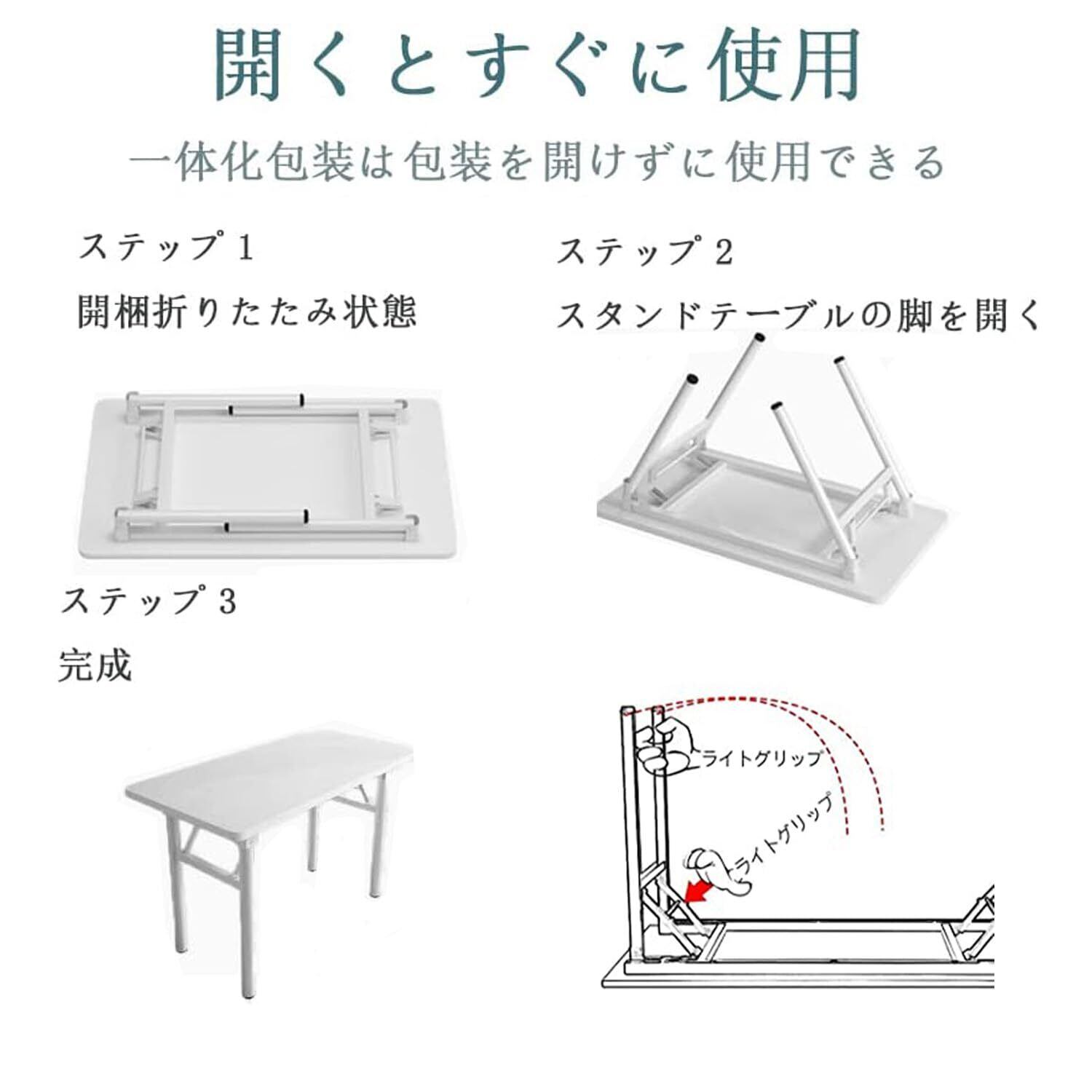 開くとすぐに使用

一体化包装は包装を開けずに使用できる

ステップ 1

開梱折りたたみ状態

ステップ 2

スタンドテーブルの脚を開く

ステップ 3

完成

ライトグリップ

ライトグリップ