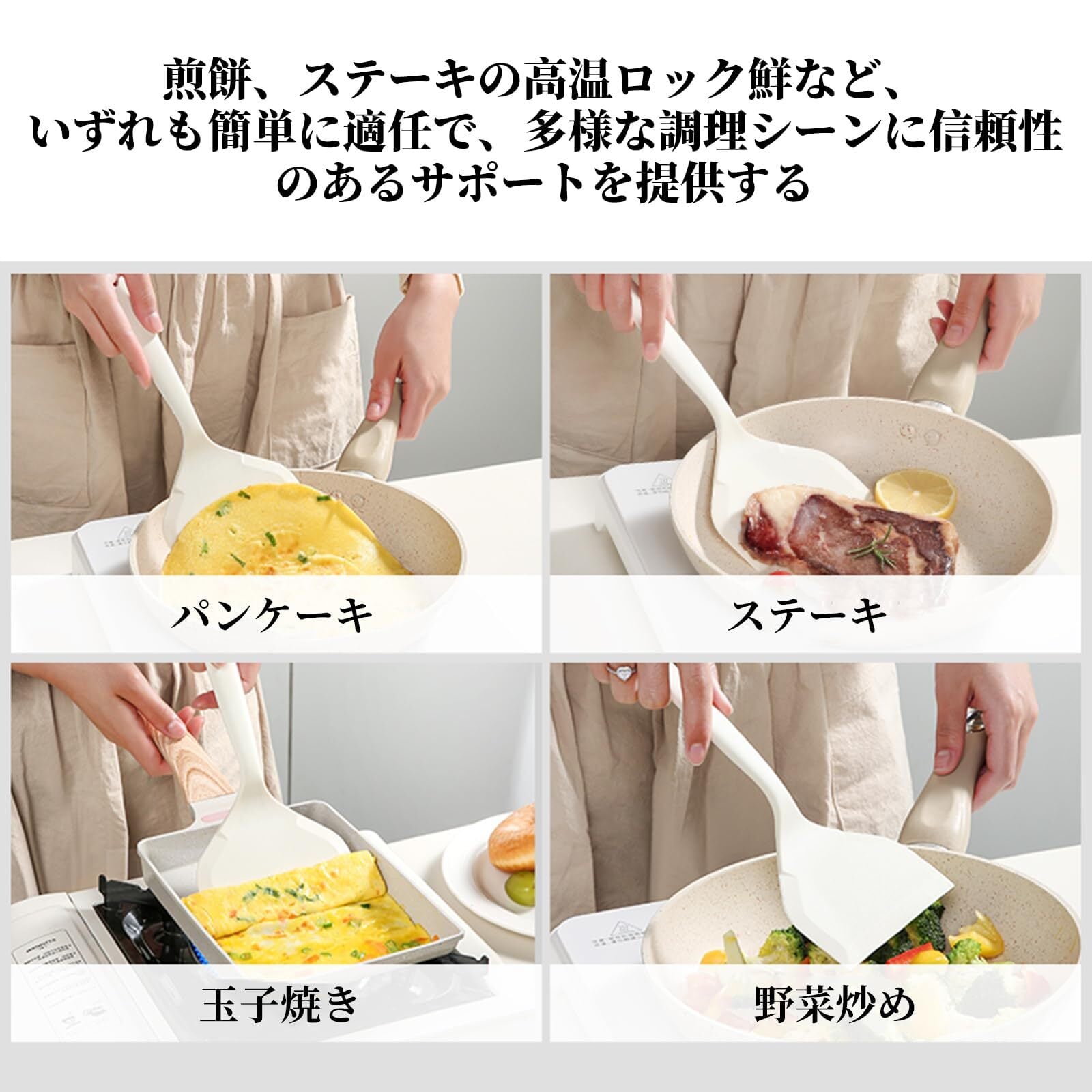 煎餅、ステーキの高温ロック鮮など、いずれも簡単に適任で、多様な調理シーンに信頼性のあるサポートを提供する

パンケーキ

ステーキ

玉子焼き

野菜炒め