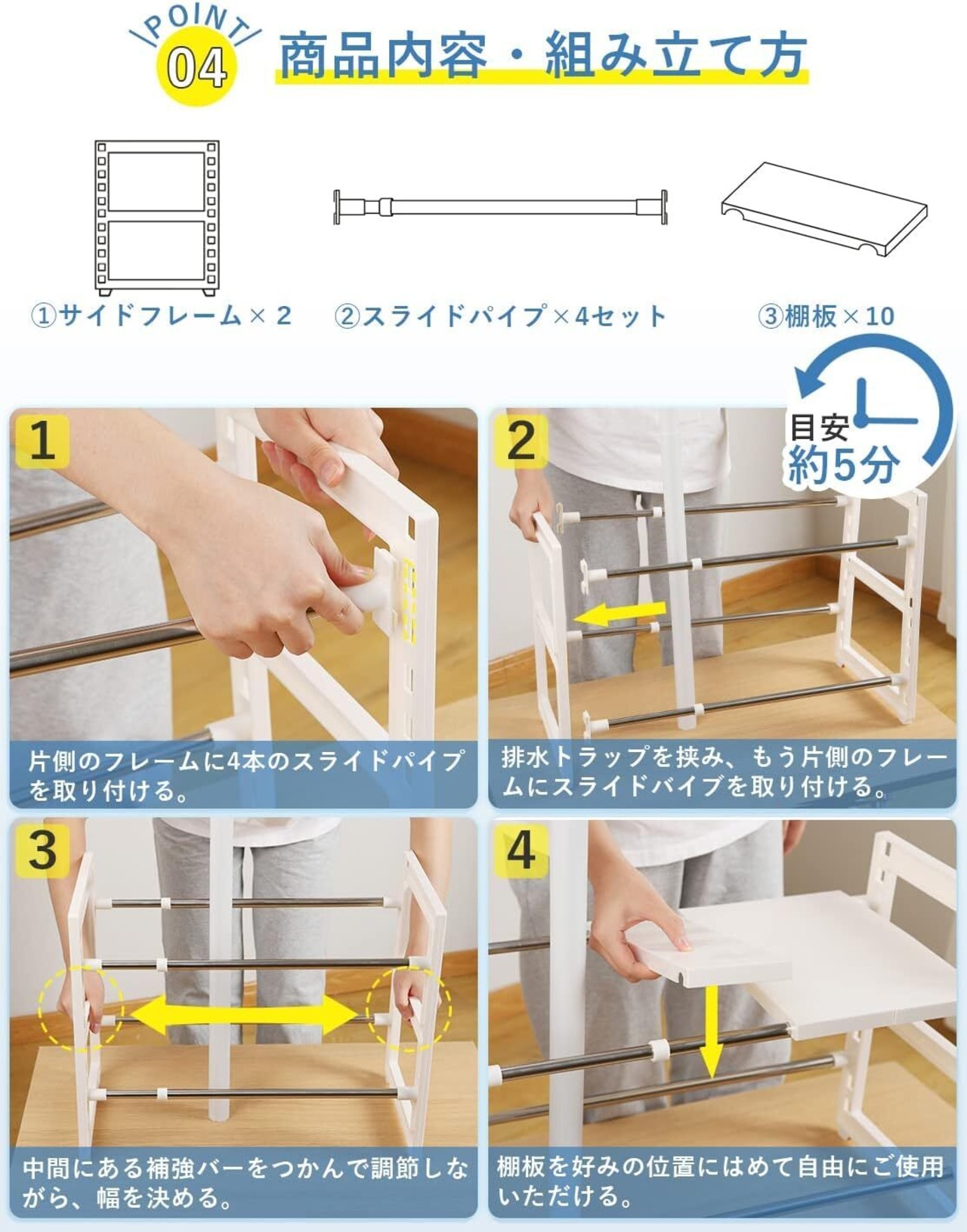 POINT 04

商品内容・組み立て方

①サイドフレーム×２　②スライドパイプ×4セット　③棚板×10

目安
約5分

1
片側のフレームに4本のスライドパイプを取り付ける。

2
排水トラップを挟み、もう片側のフレームにスライドバイプを取り付ける。

3
中間にある補強バーをつかんで調節しながら、幅を決める。

4
棚板を好みの位置にはめて自由にご使用いただける。