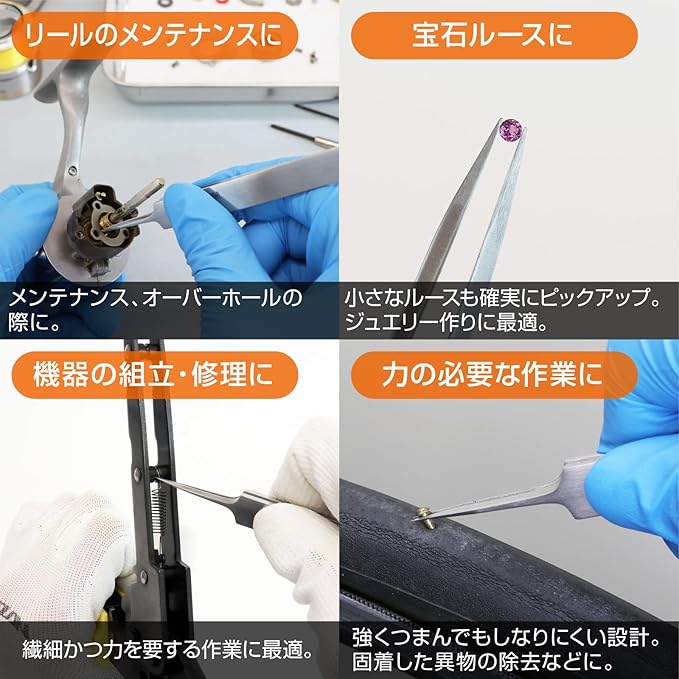 リールのメンテナンスに

メンテナンス、オーバーホールの際に。

宝石ルースに

小さなルースも確実にピックアップ。ジュエリー作りに最適。

機器の組立・修理に

繊細かつ力を要する作業に最適。

力の必要な作業に

強くつまんでもしなりにくい設計。固着した異物の除去などに。