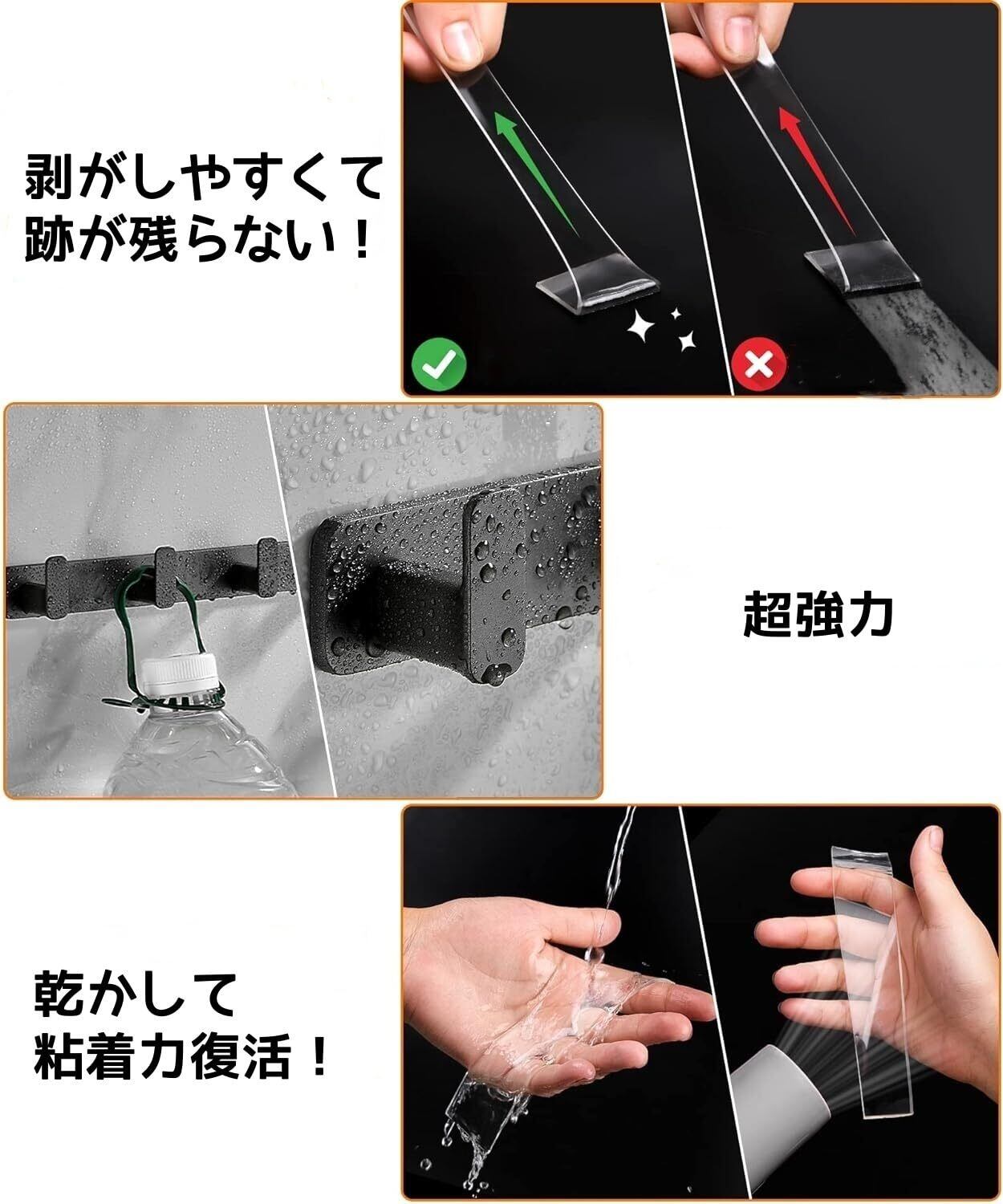 剥がしやすくて
跡が残らない！

超強力

乾かして
粘着力復活！