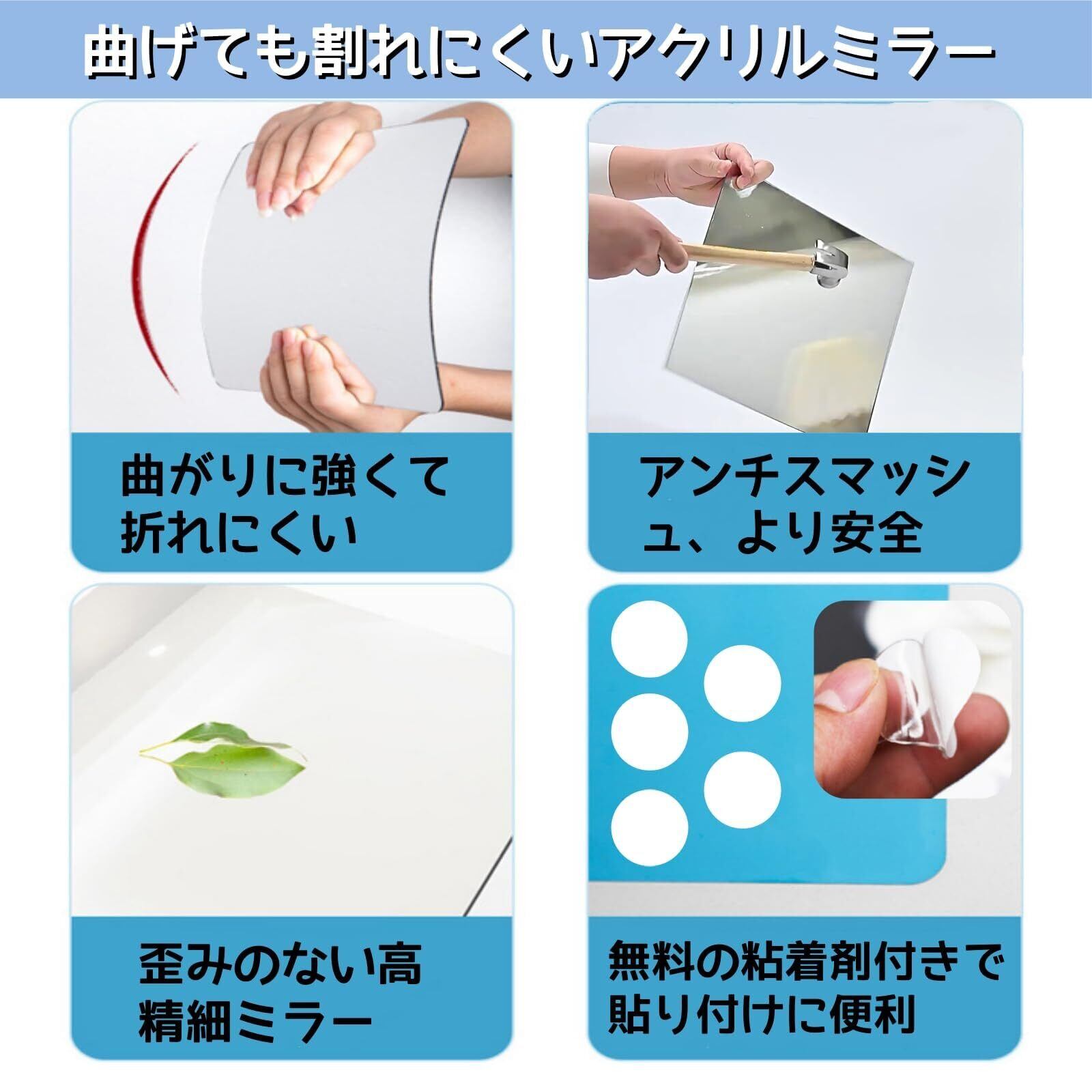 曲げても割れにくいアクリルミラー

曲がりに強くて折れにくい

アンチスマッシュ、より安全

歪みのない高精細ミラー

無料の粘着剤付きで貼り付けに便利