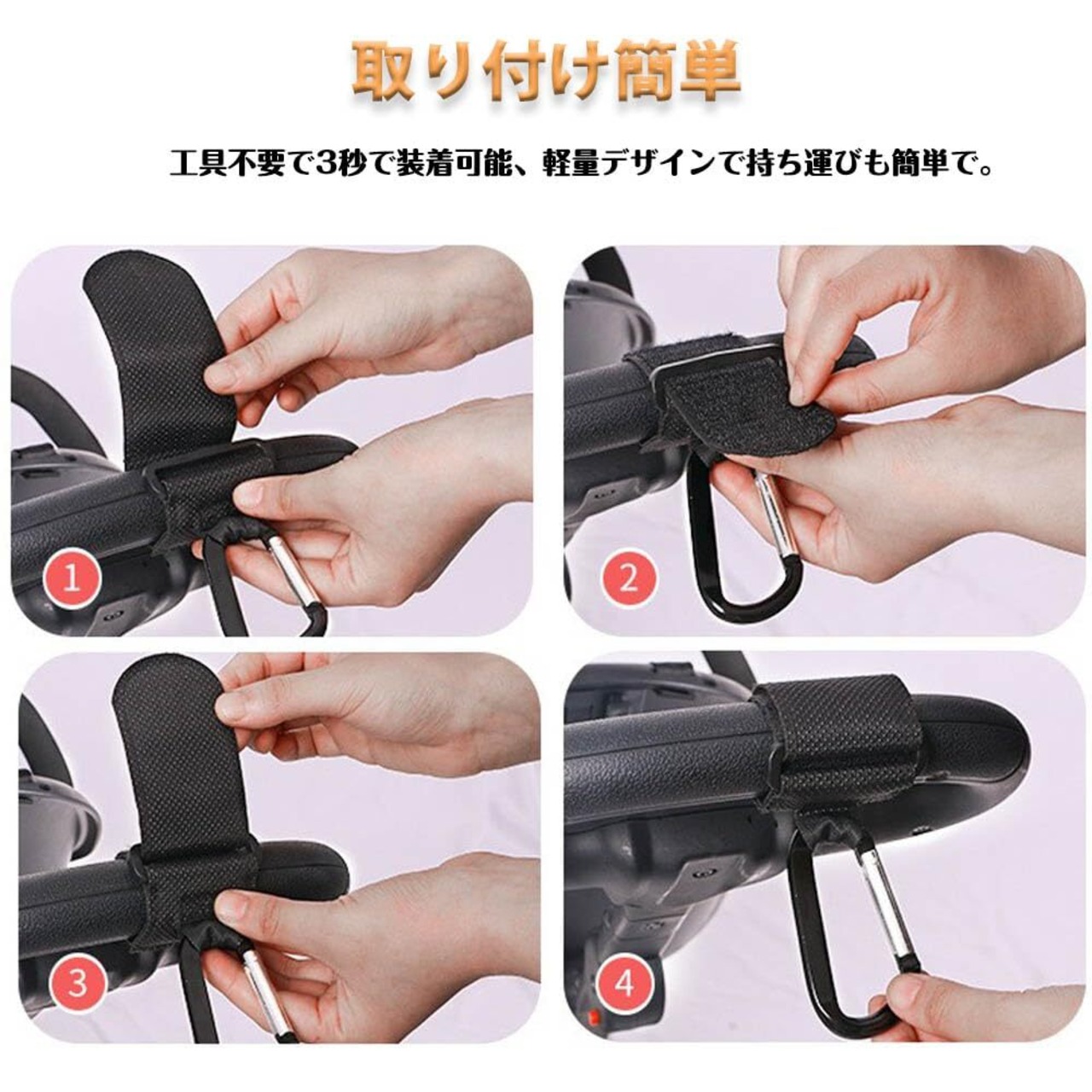 取り付け簡単

工具不要で3秒で装着可能、軽量デザインで持ち運びも簡単で。

1

2

3

4