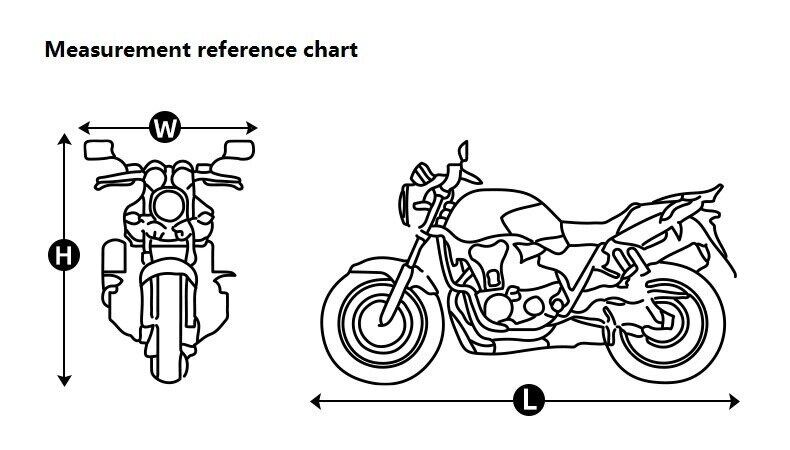 Measurement reference chart

W

H

L