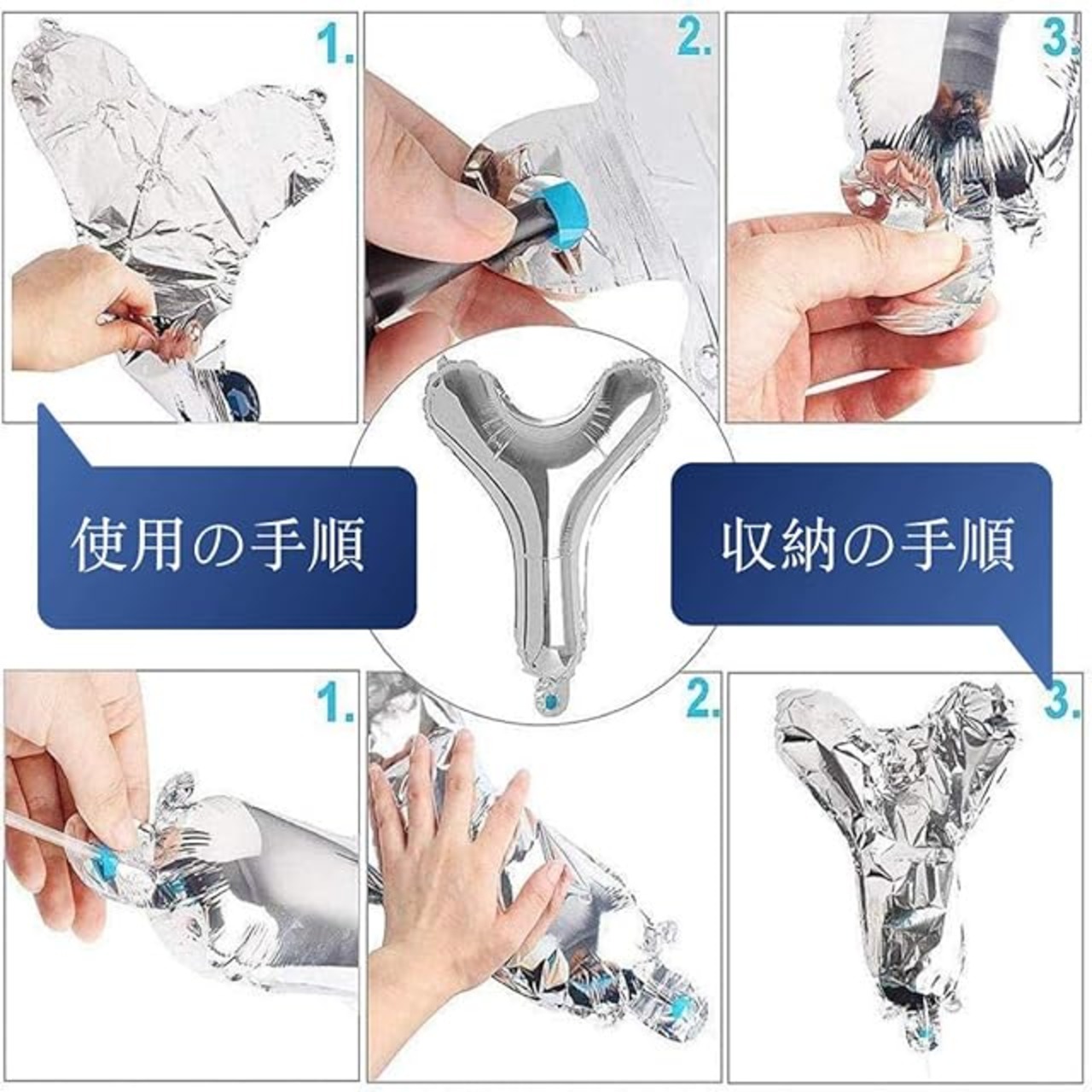 1.

2.

3.

使用の手順

収納の手順

1.

2.

3.