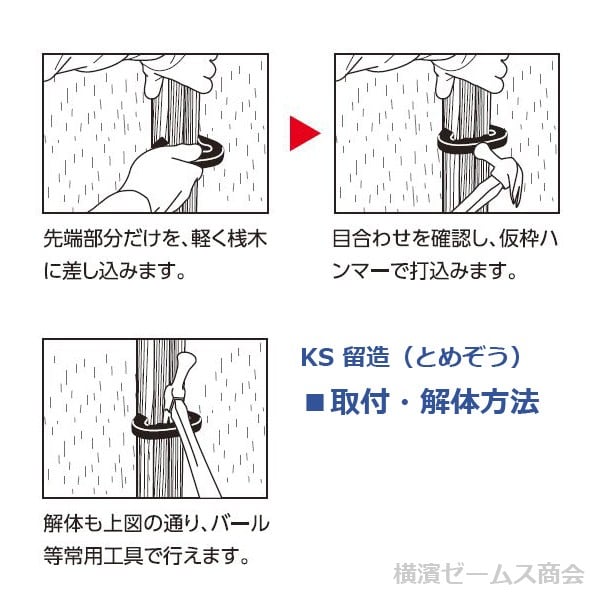 先端部分だけを、軽く桟木に差し込みます。

目合わせを確認し、仮枠ハンマーで打込みます。

KS 留造（とめぞう）

■取付・解体方法

解体も上図の通り、バール等常用工具で行えます。

横濱ゼームス商会