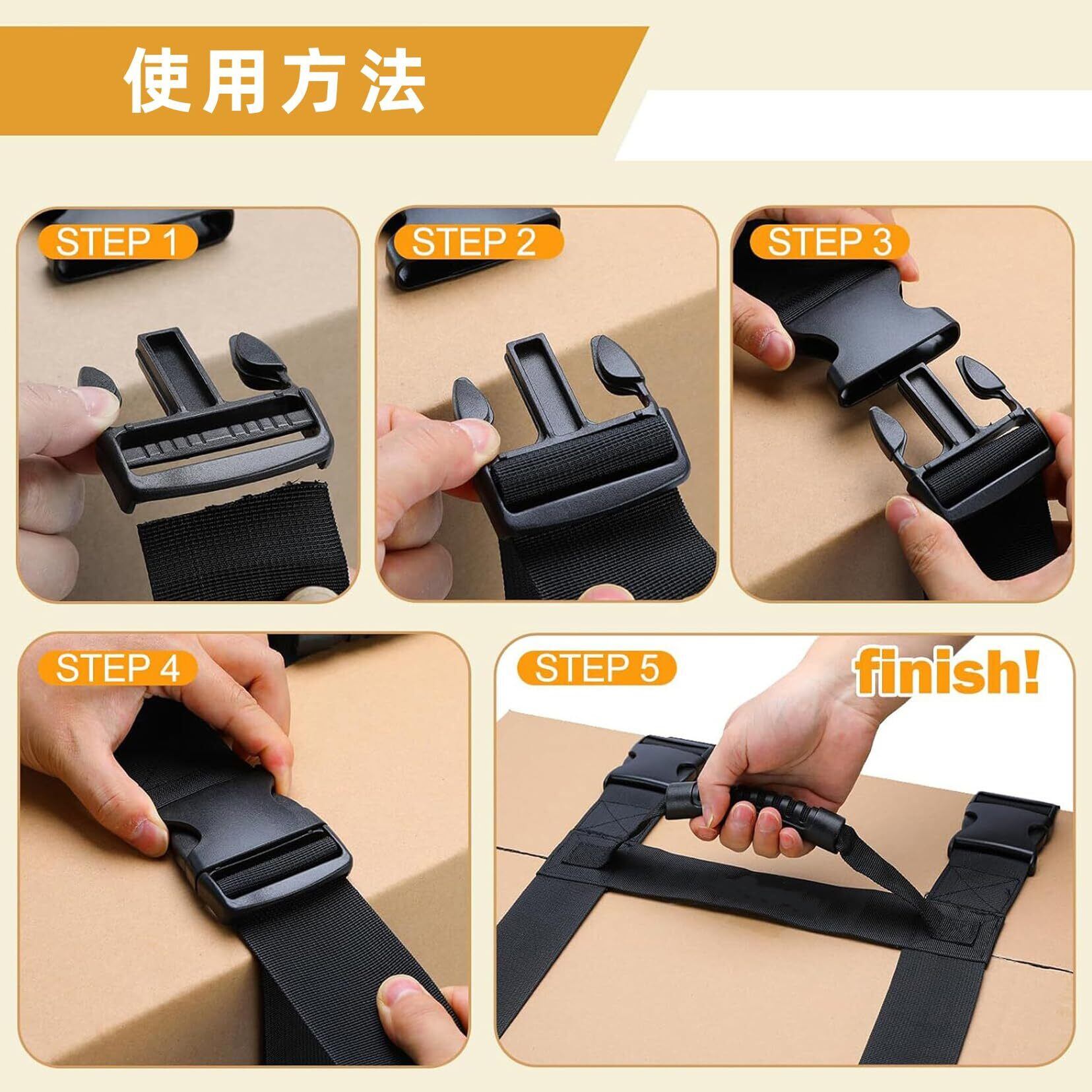 使用方法

STEP 1

STEP 2

STEP 3

STEP 4

STEP 5

finish!