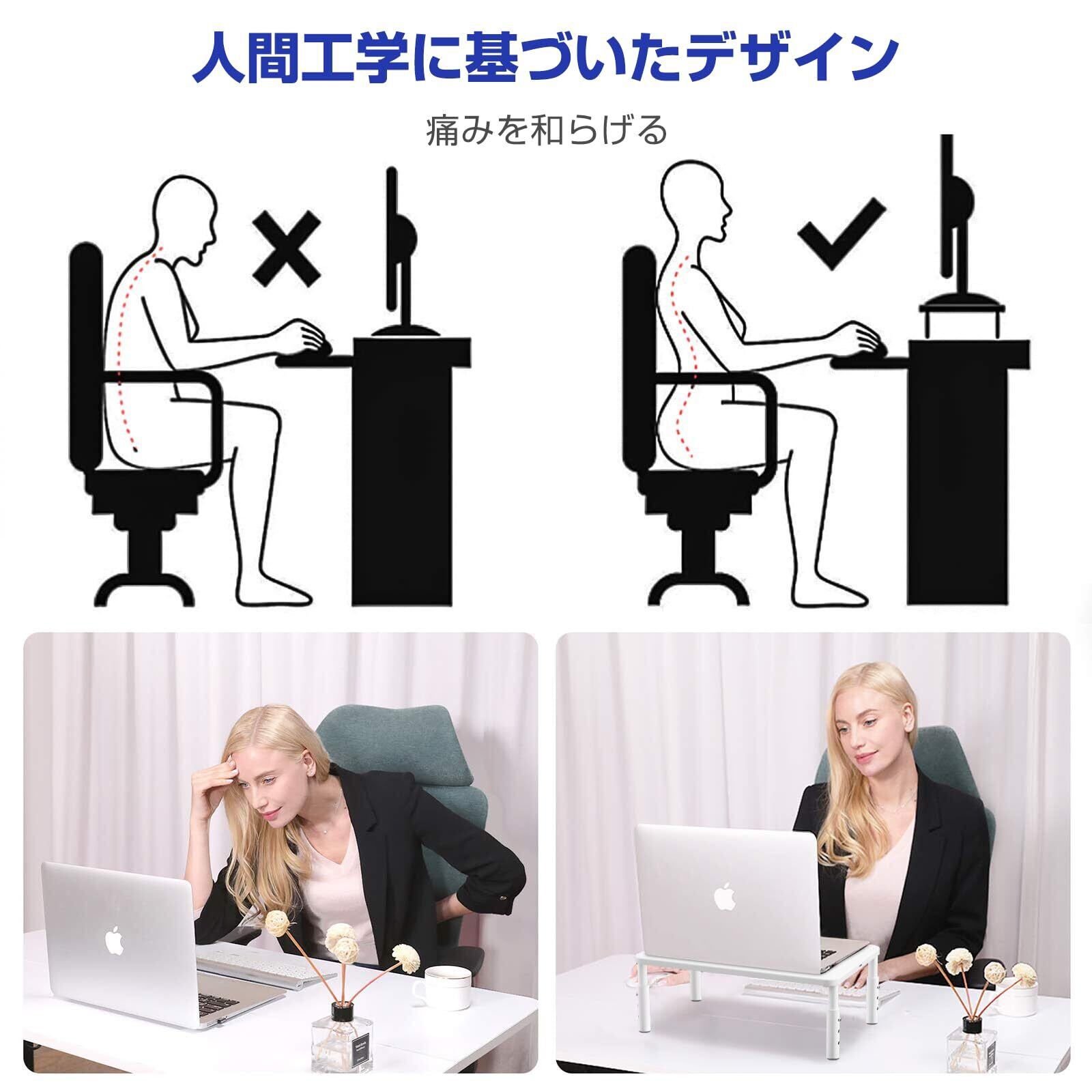 人間工学に基づいたデザイン

痛みを和らげる