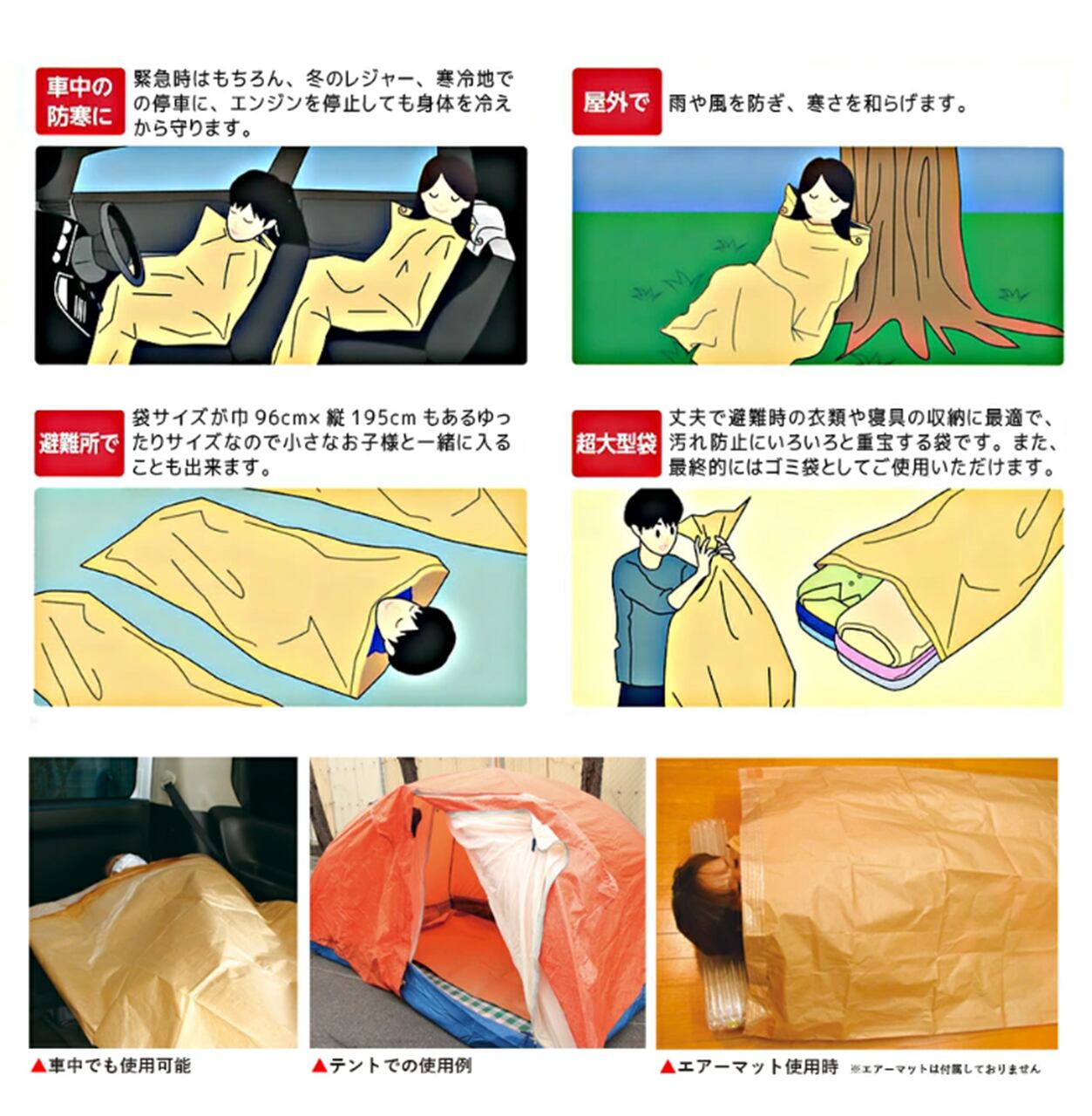 車中の防寒に

緊急時はもちろん、冬のレジャー、寒冷地での停車に、エンジンを停止しても身体を冷えから守ります。

屋外で

雨や風を防ぎ、寒さを和らげます。

避難所で

袋サイズが巾 96cm× 縦 195cm もあるゆったりサイズなので小さなお子様と一緒に入ることも出来ます。

超大型袋

丈夫で避難時の衣類や寝具の収納に最適で、汚れ防止にいろいろと重宝する袋です。また、最終的にはゴミ袋としてご使用いただけます。

▲車中でも使用可能

▲テントでの使用例

▲エアーマット使用時 ※エアーマットは付属しておりません