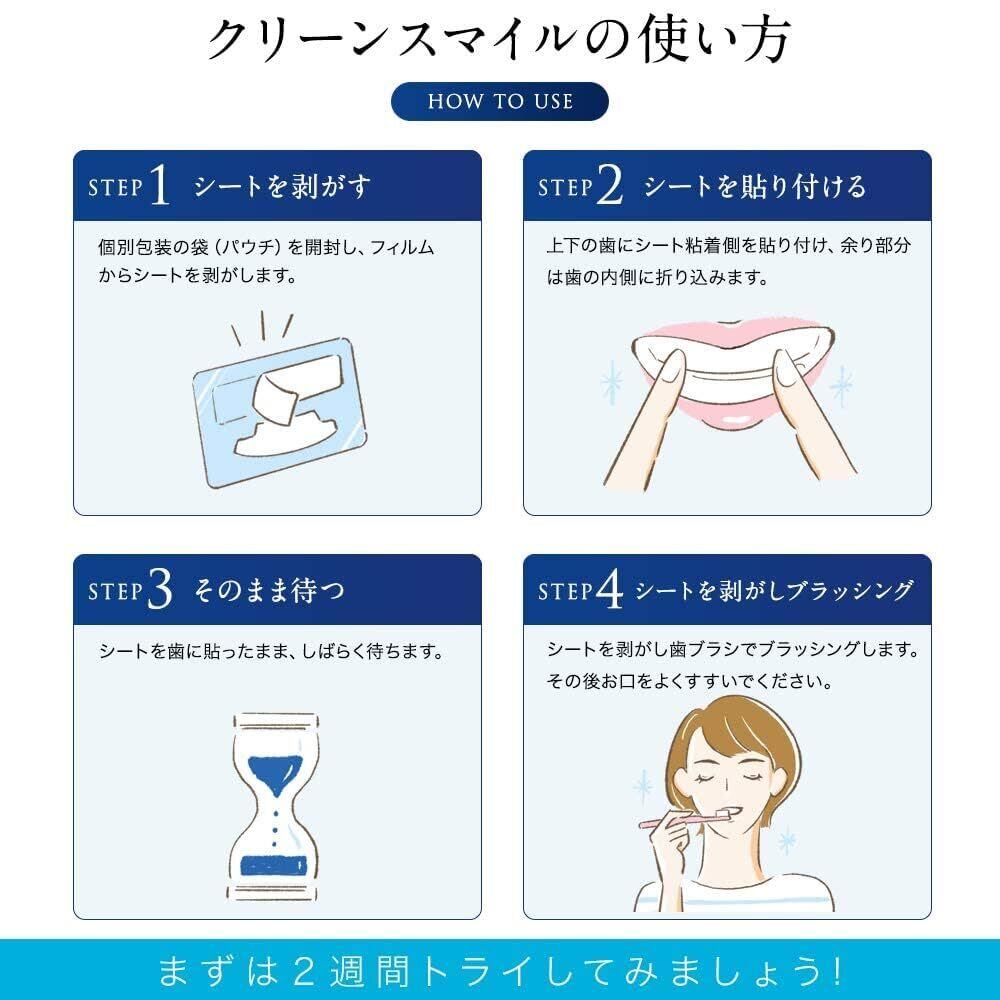 クリーンスマイルの使い方

HOW TO USE

STEP 1 シートを剥がす

個別包装の袋（パウチ）を開封し、フィルムからシートを剥がします。

STEP 2 シートを貼り付ける

上下の歯にシート粘着側を貼り付け、余り部分は歯の内側に折り込みます。

STEP 3 そのまま待つ

シートを歯に貼ったまま、しばらく待ちます。

STEP 4 シートを剥がしブラッシング

シートを剥がし歯ブラシでブラッシングします。その後お口をよくすすいでください。

まずは２週間トライしてみましょう!