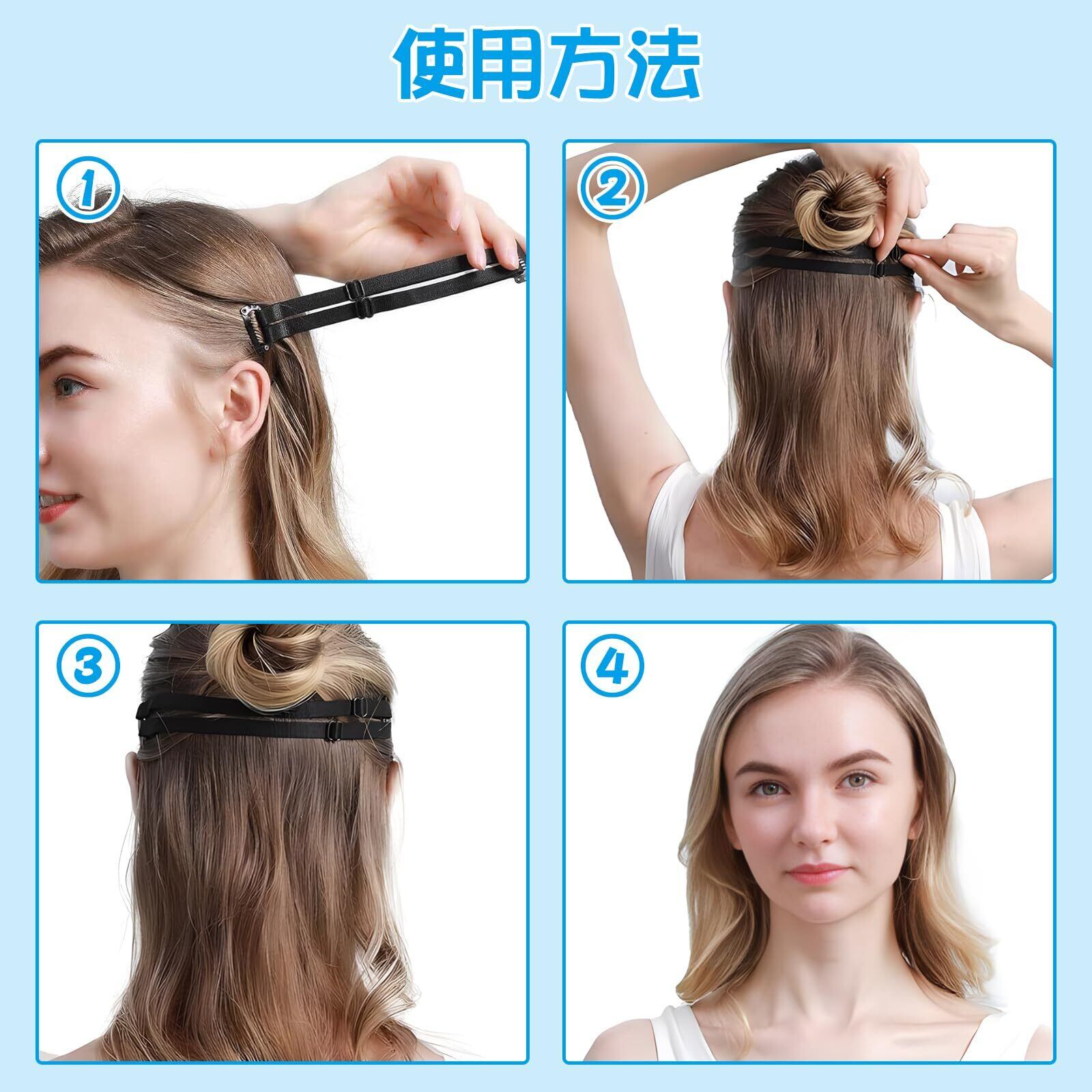 使用方法

1

2

3

4