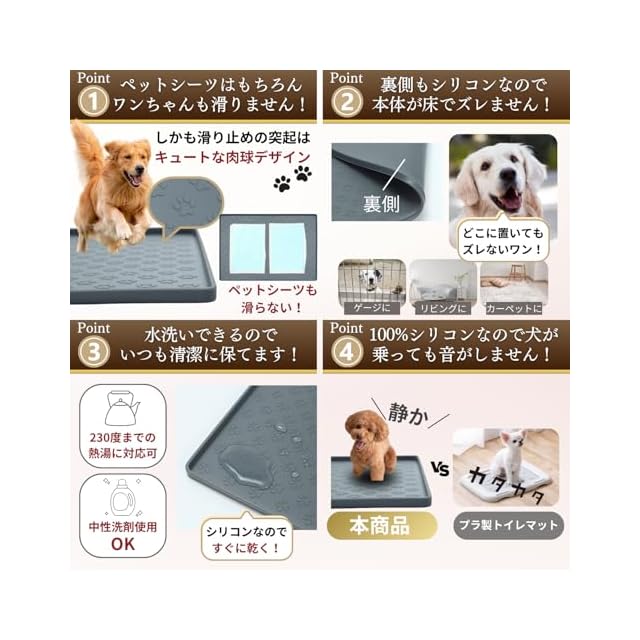 Point 1 ペットシーツはもちろん ワンちゃんも滑りません！

しかも滑り止めの突起は キュートな肉球デザイン

ペットシーツも 滑らない！

Point 2 裏側もシリコンなので 本体が床でズレません！

裏側

どこに置いても ズレないワン！

ゲージに

リビングに

カーペットに

Point 3 水洗いできるので いつも清潔に保てます！

230度までの 熱湯に対応可

中性洗剤使用 OK

シリコンなので すぐに乾く！

Point 4 100%シリコンなので犬が 乗っても音がしません！

静か

VS

カタカタ

本商品

プラ製トイレマット