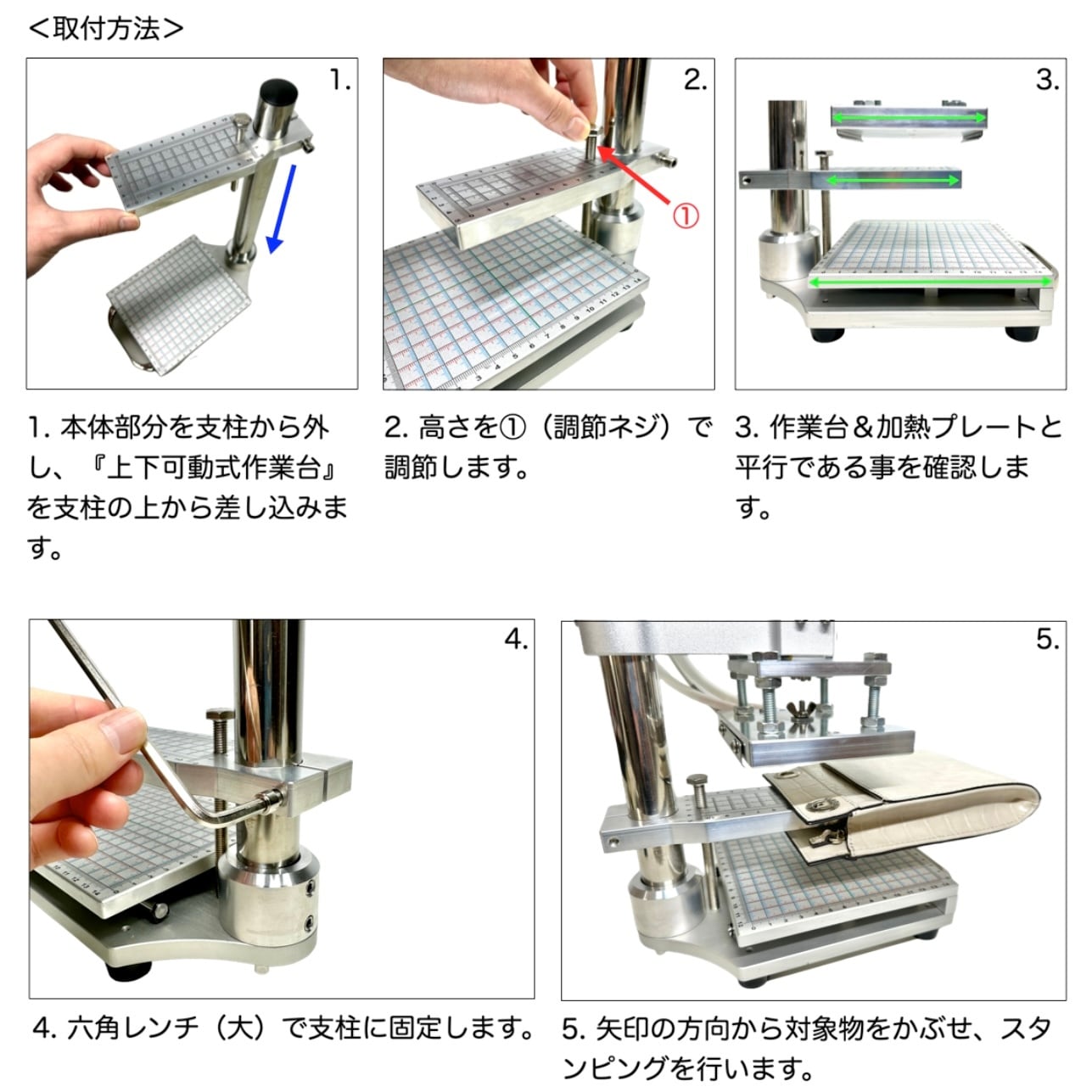 ＜取付方法＞

1.

2.

①

3.

1. 本体部分を支柱から外し、『上下可動式作業台』を支柱の上から差し込みます。

2. 高さを①（調節ネジ）で調節します。

3. 作業台＆加熱プレートと平行である事を確認します。

4.

5.

4. 六角レンチ（大）で支柱に固定します。

5. 矢印の方向から対象物をかぶせ、スタンピングを行います。