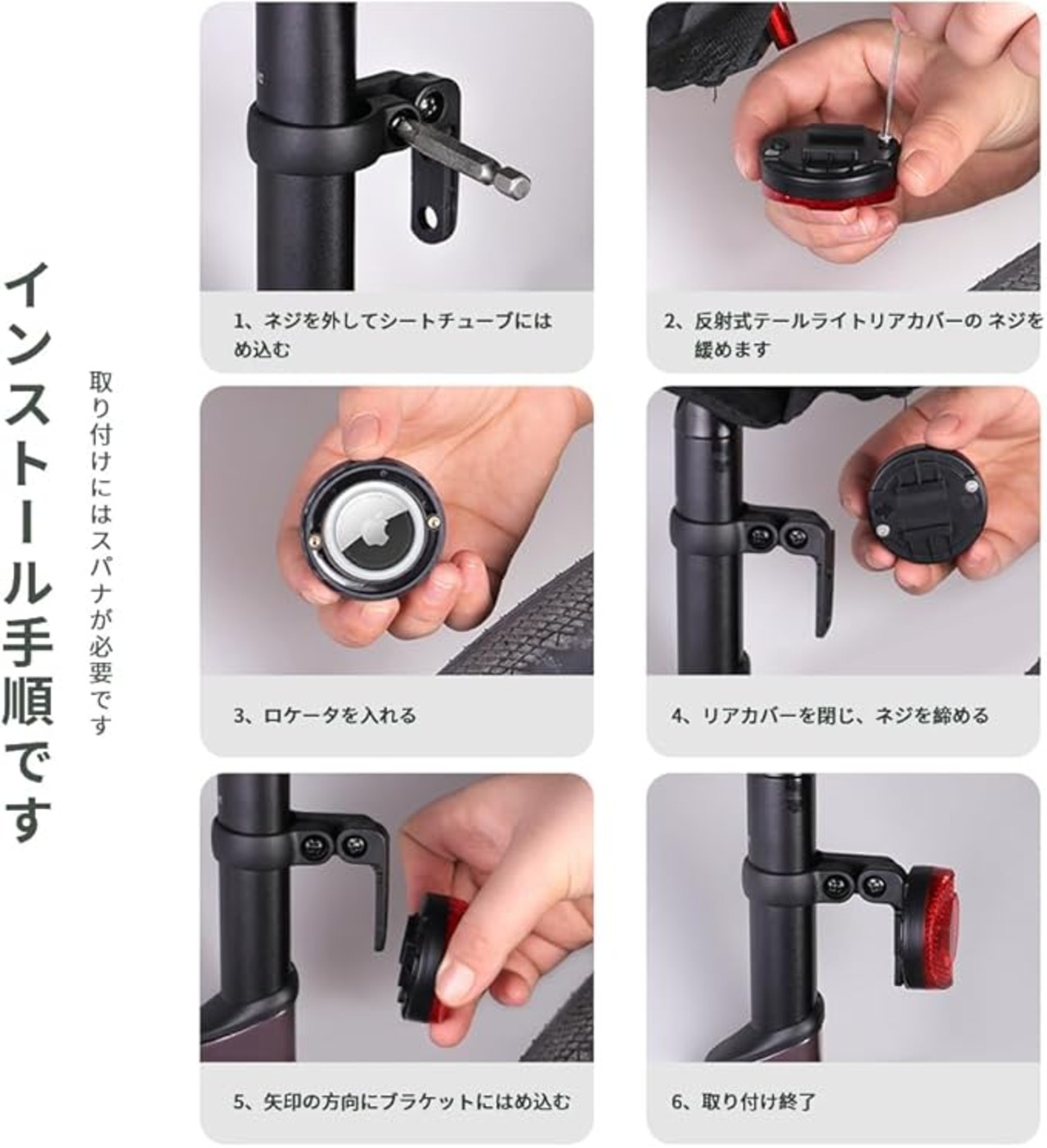 インストール手順です

取り付けにはスパナが必要です

1、ネジを外してシートチューブにはめ込む

2、反射式テールライトリアカバーの ネジを緩めます

3、ロケータを入れる

4、リアカバーを閉じ、ネジを締める

5、矢印の方向にブラケットにはめ込む

6、取り付け終了