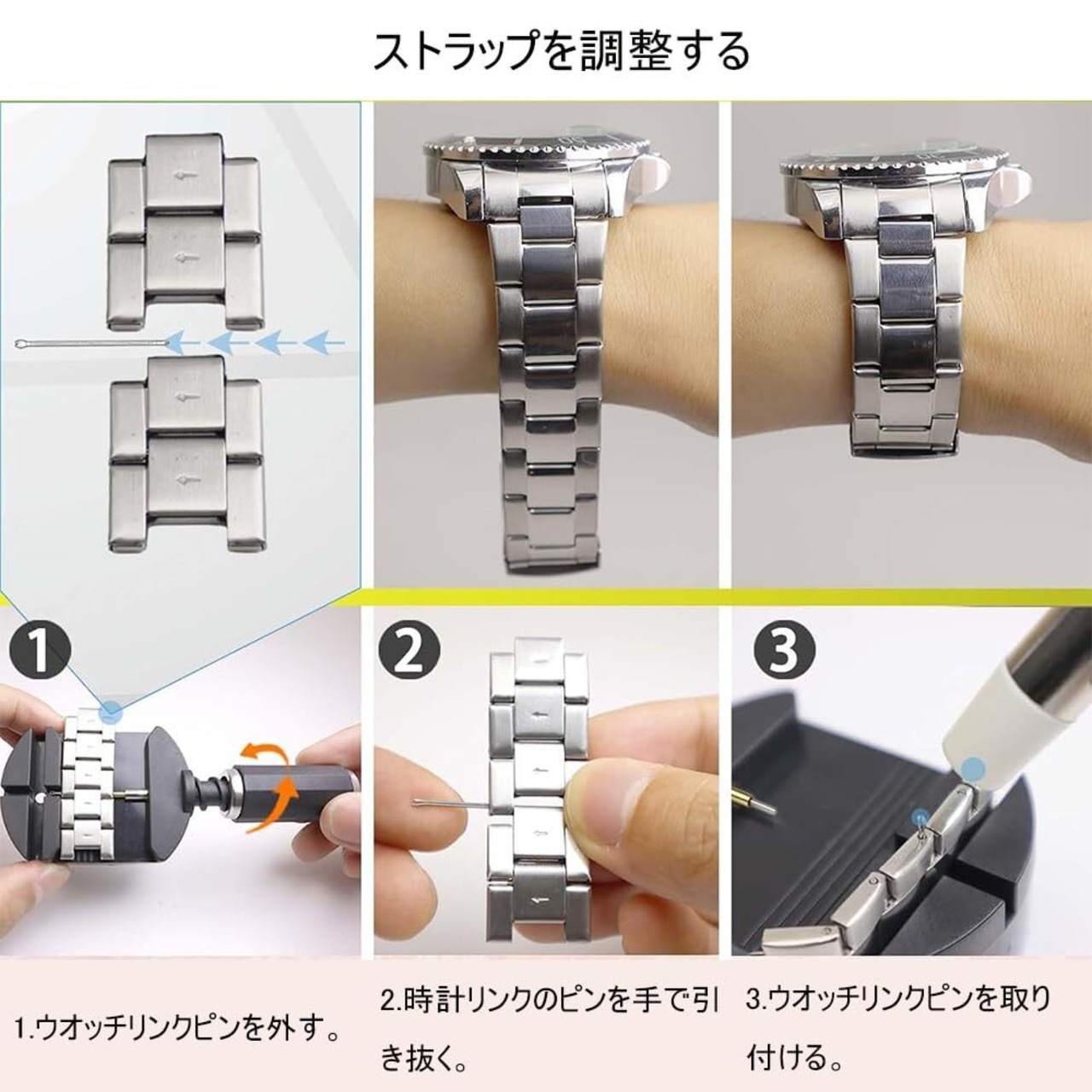 ストラップを調整する

1

2

3

1.ウオッチリンクピンを外す。

2.時計リンクのピンを手で引き抜く。

3.ウオッチリンクピンを取り付ける。