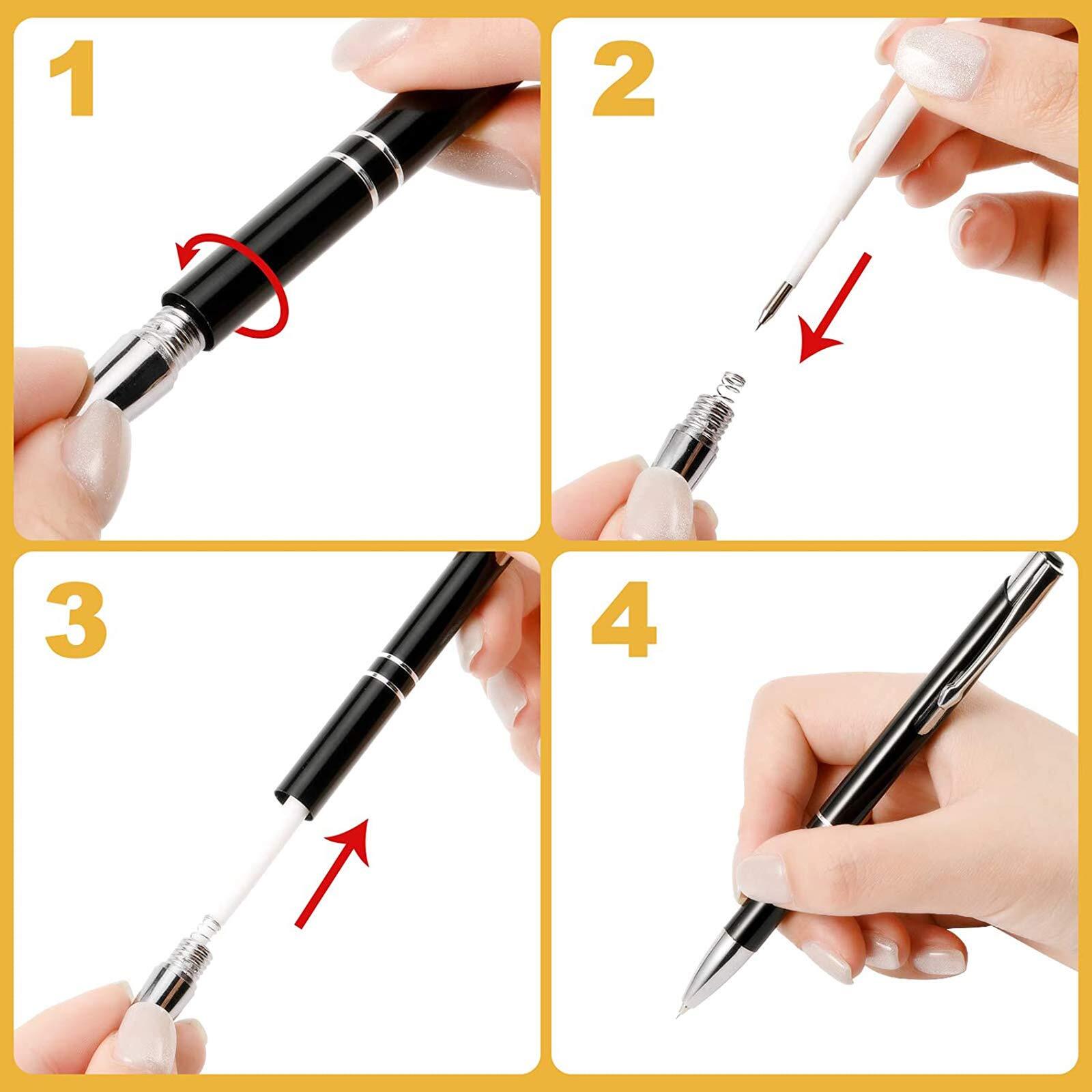 1

2

3

4