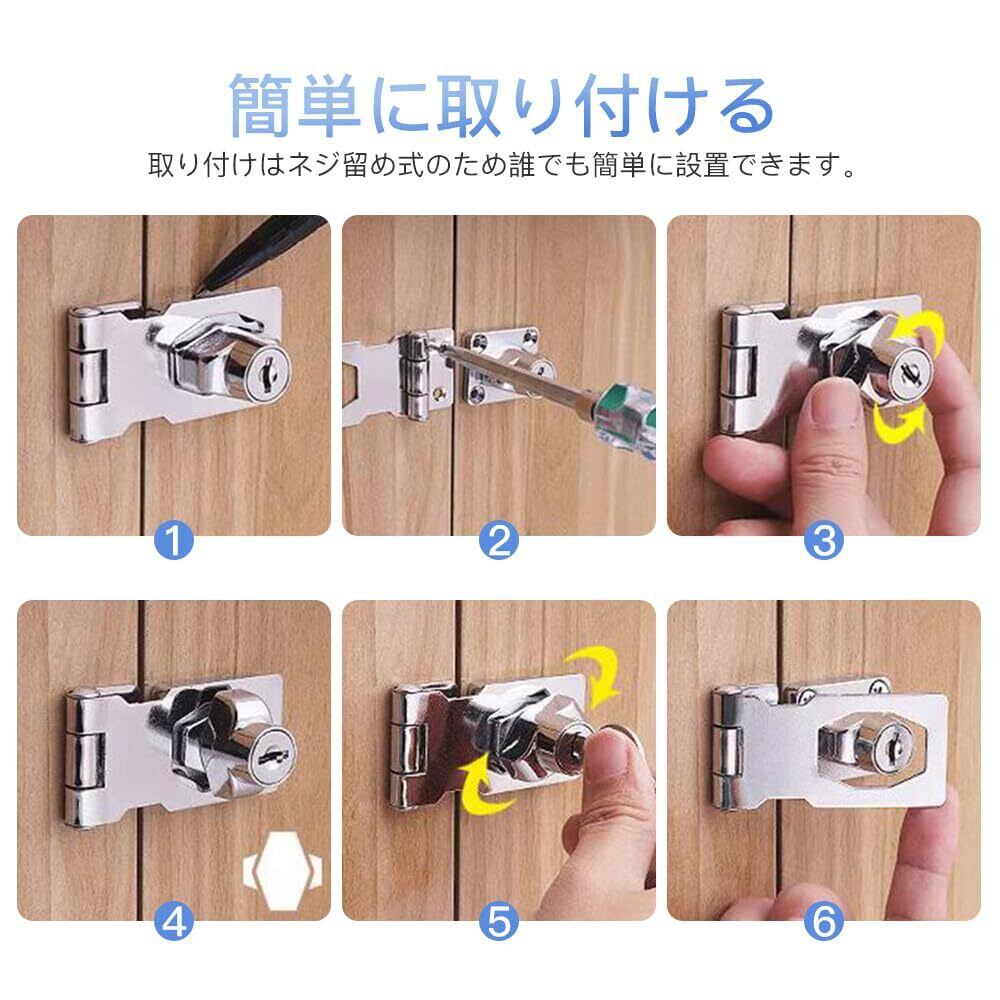 簡単に取り付ける
取り付けはネジ留め式のため誰でも簡単に設置できます。

1

2

3

4

5

6