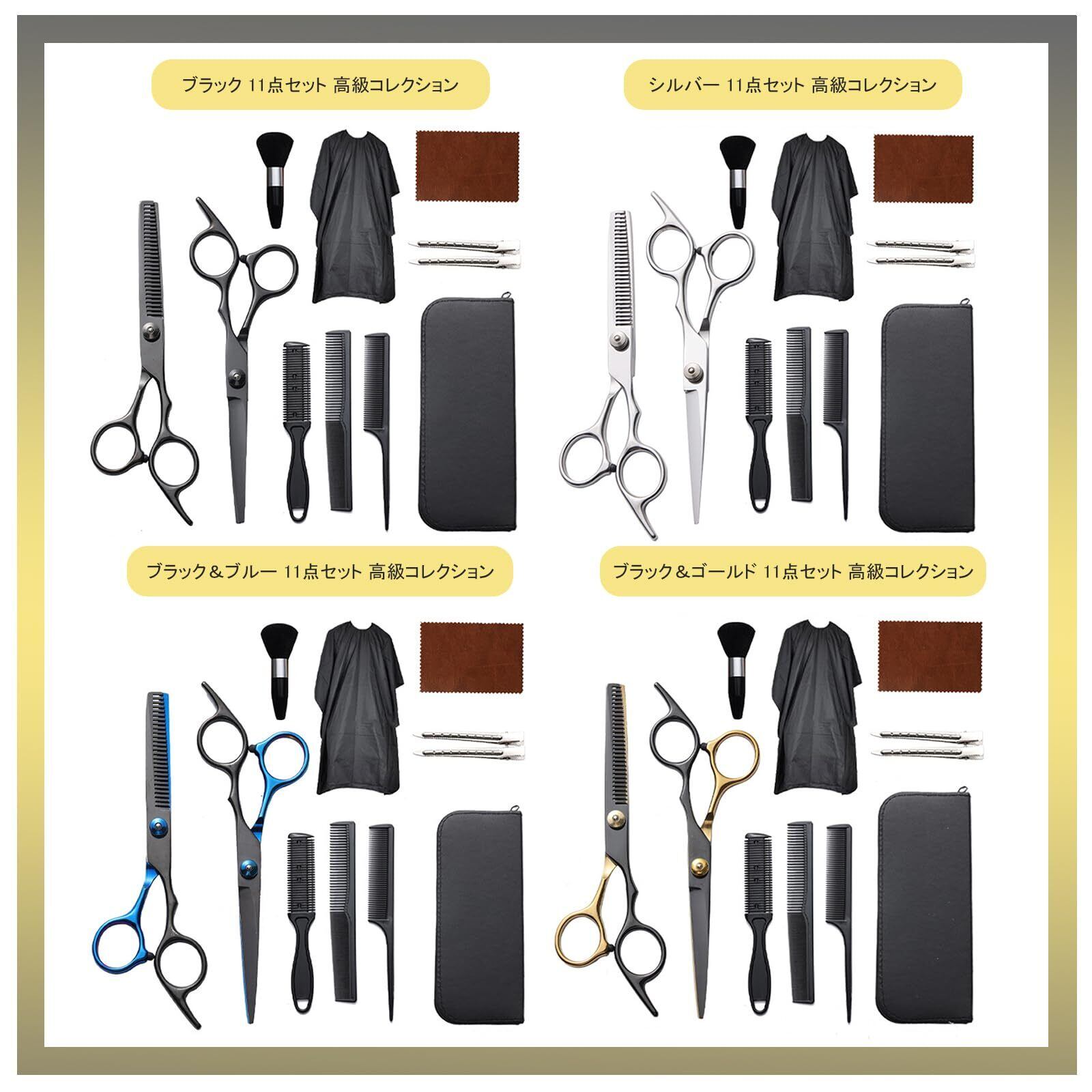 ブラック 11点セット 高級コレクション

シルバー 11点セット 高級コレクション

ブラック＆ブルー 11点セット 高級コレクション

ブラック＆ゴールド 11点セット 高級コレクション