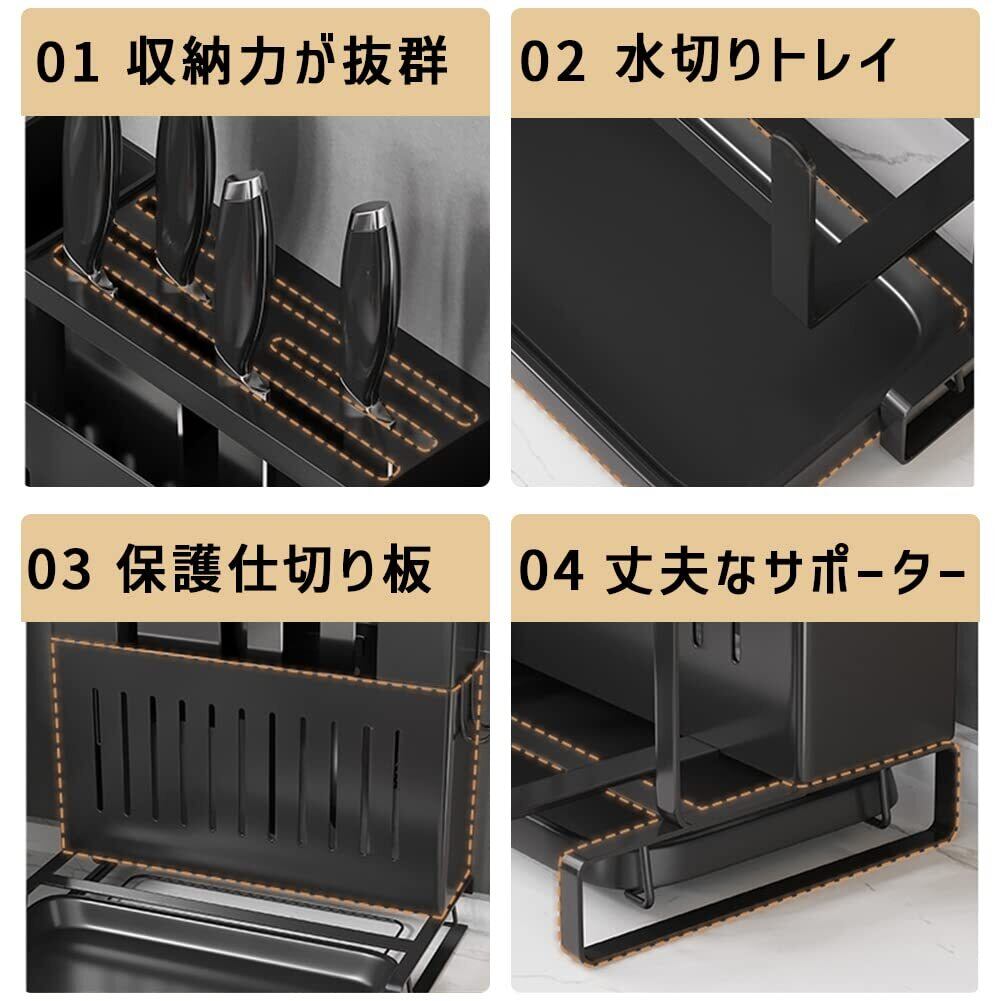 01 収納力が抜群

02 水切りトレイ

03 保護仕切り板

04 丈夫なサポーター