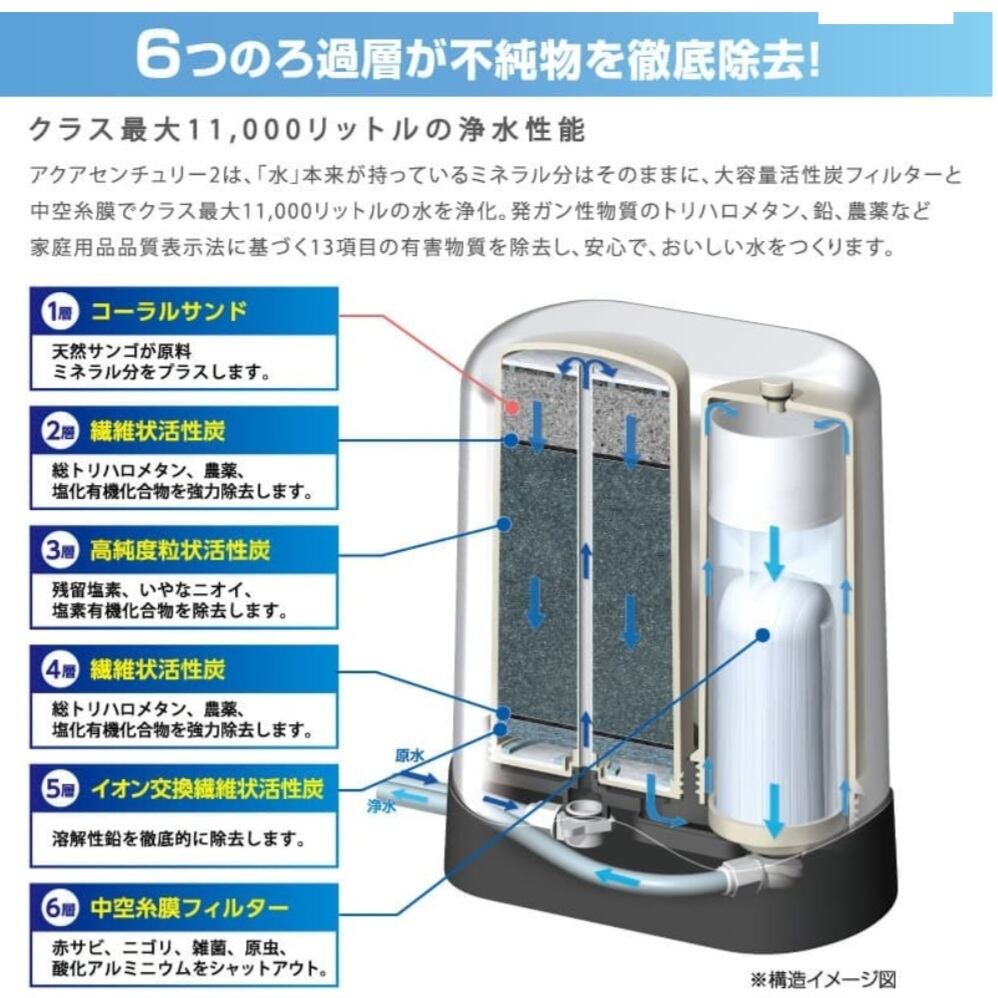 6つのろ過層が不純物を徹底除去!

クラス最大11,000リットルの浄水性能

アクアセンチュリー2は、「水」本来が持っているミネラル分はそのままに、大容量活性炭フィルターと中空糸膜でクラス最大11,000リットルの水を浄化。発ガン性物質のトリハロメタン、鉛、農薬など家庭用品品質表示法に基づく13項目の有害物質を除去し、安心で、おいしい水をつくります。

1層 コーラルサンド
天然サンゴが原料
ミネラル分をプラスします。

2層 繊維状活性炭
総トリハロメタン、農薬、
塩化有機化合物を強力除去します。

3層 高純度粒状活性炭
残留塩素、いやなニオイ、
塩素有機化合物を除去します。

4層 繊維状活性炭
総トリハロメタン、農薬、
塩化有機化合物を強力除去します。

5層 イオン交換繊維状活性炭
溶解性鉛を徹底的に除去します。

6層 中空糸膜フィルター
赤サビ、ニゴリ、雑菌、原虫、
酸化アルミニウムをシャットアウト。

原水
浄水

※構造イメージ図