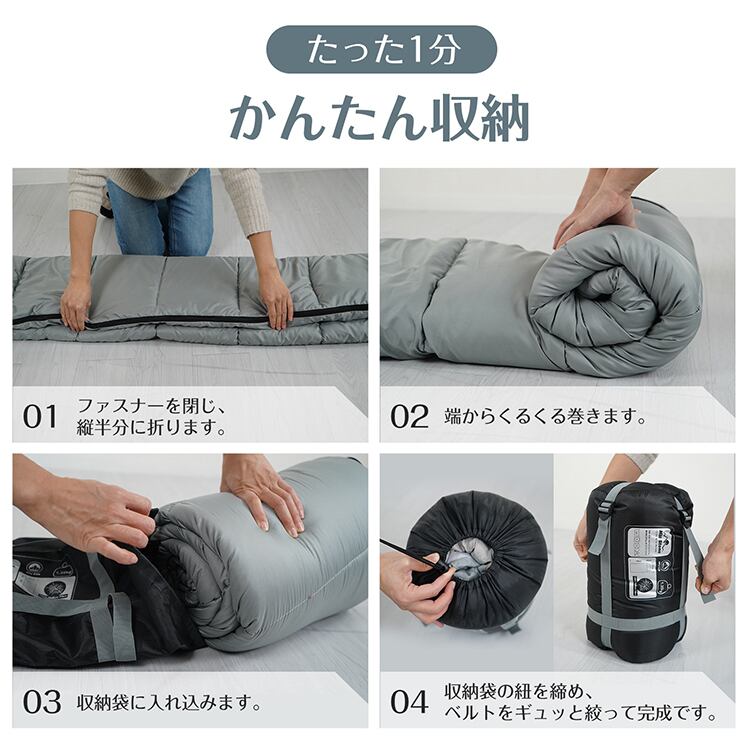 たった1分

かんたん収納

01 ファスナーを閉じ、縦半分に折ります。

02 端からくるくる巻きます。

03 収納袋に入れ込みます。

04 収納袋の紐を締め、ベルトをギュッと絞って完成です。