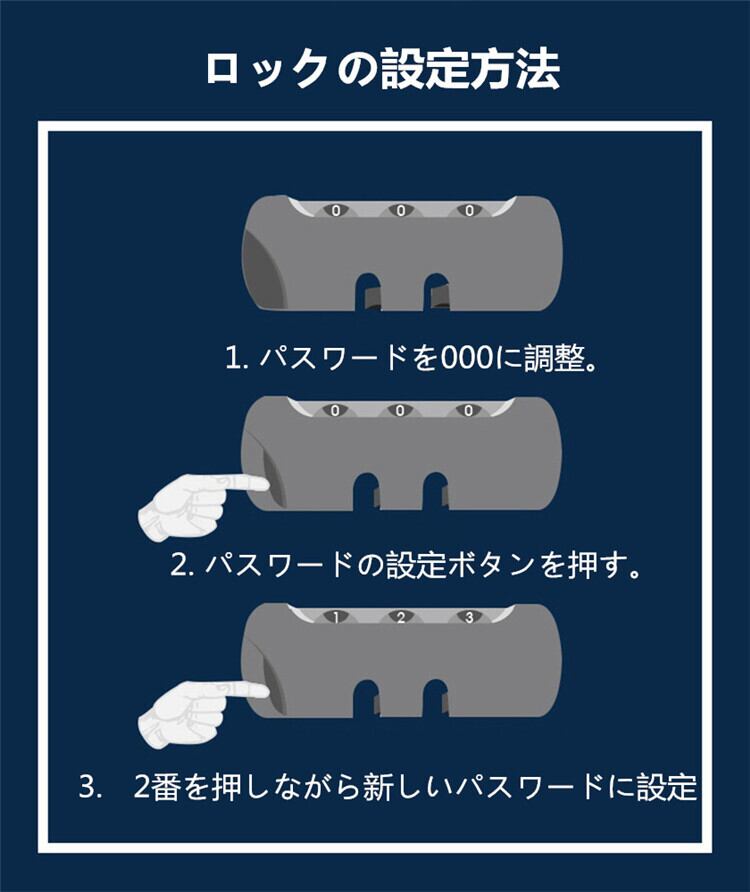 ロックの設定方法

0 0 0

1. パスワードを000に調整。

0 0 0

2. パスワードの設定ボタンを押す。

1 2 3

3.　2番を押しながら新しいパスワードに設定