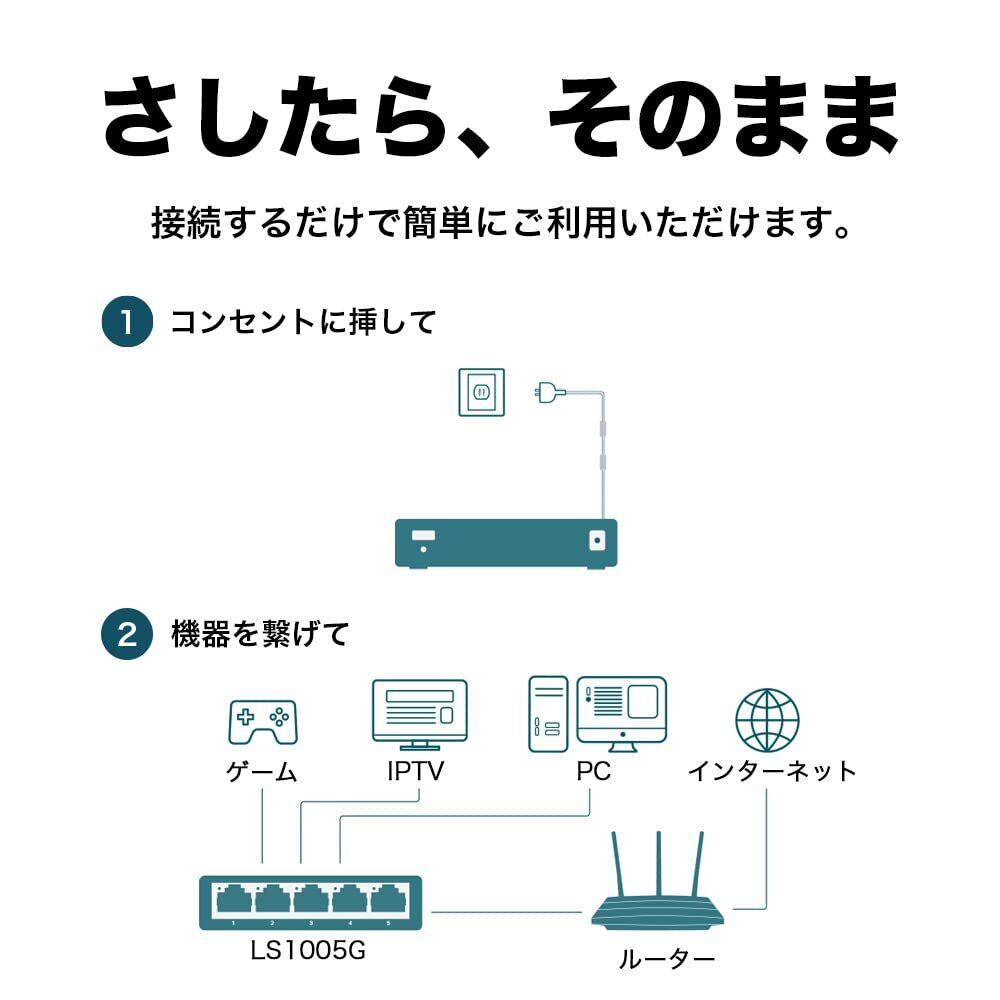 さしたら、そのまま

接続するだけで簡単にご利用いただけます。

1 コンセントに挿して

2 機器を繋げて

ゲーム

IPTV

PC

インターネット

1 2 3 4 5

LS1005G

ルーター