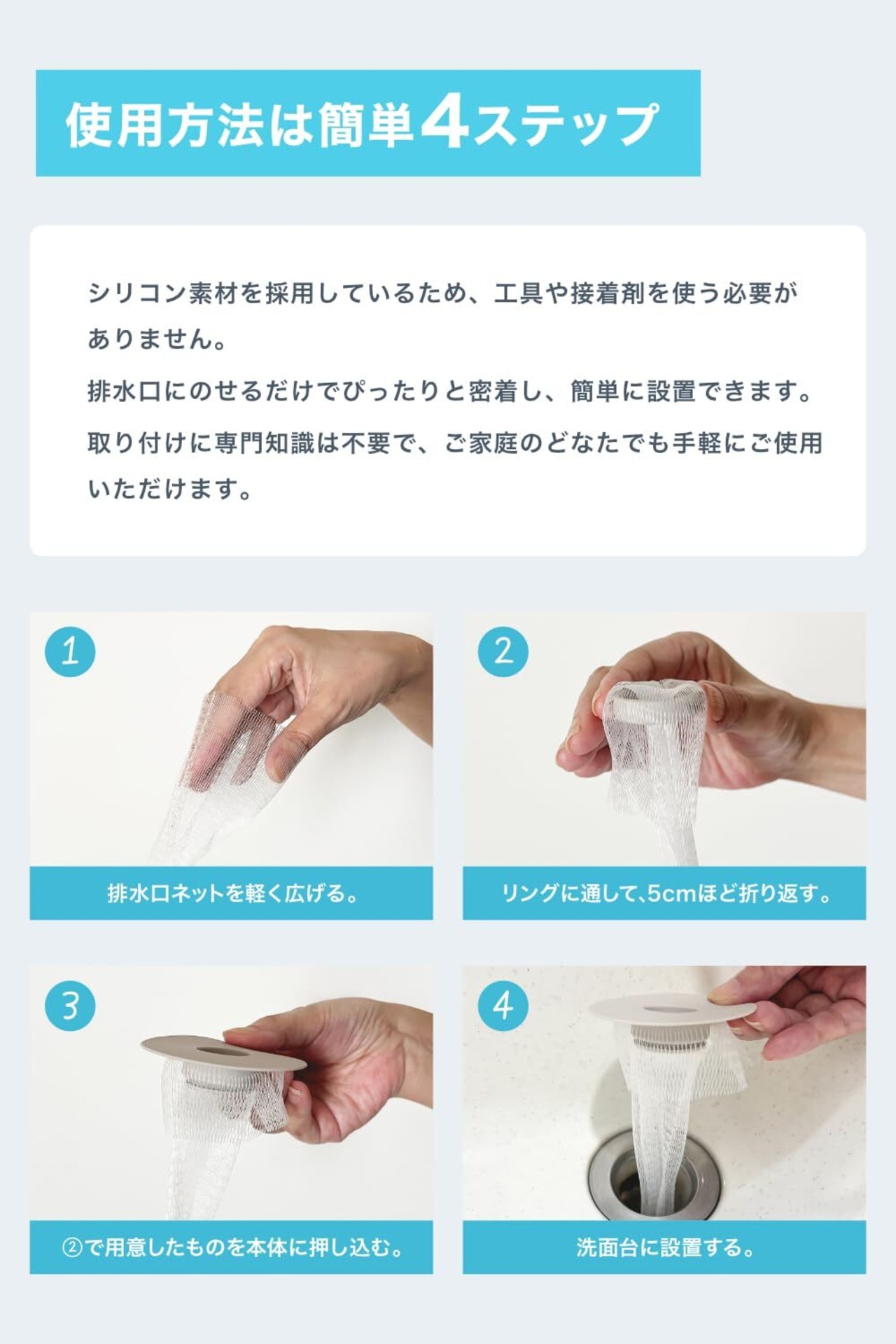 使用方法は簡単4ステップ

シリコン素材を採用しているため、工具や接着剤を使う必要がありません。

排水口にのせるだけでぴったりと密着し、簡単に設置できます。

取り付けに専門知識は不要で、ご家庭のどなたでも手軽にご使用いただけます。

1

排水口ネットを軽く広げる。

2

リングに通して、5cmほど折り返す。

3

②で用意したものを本体に押し込む。

4

洗面台に設置する。