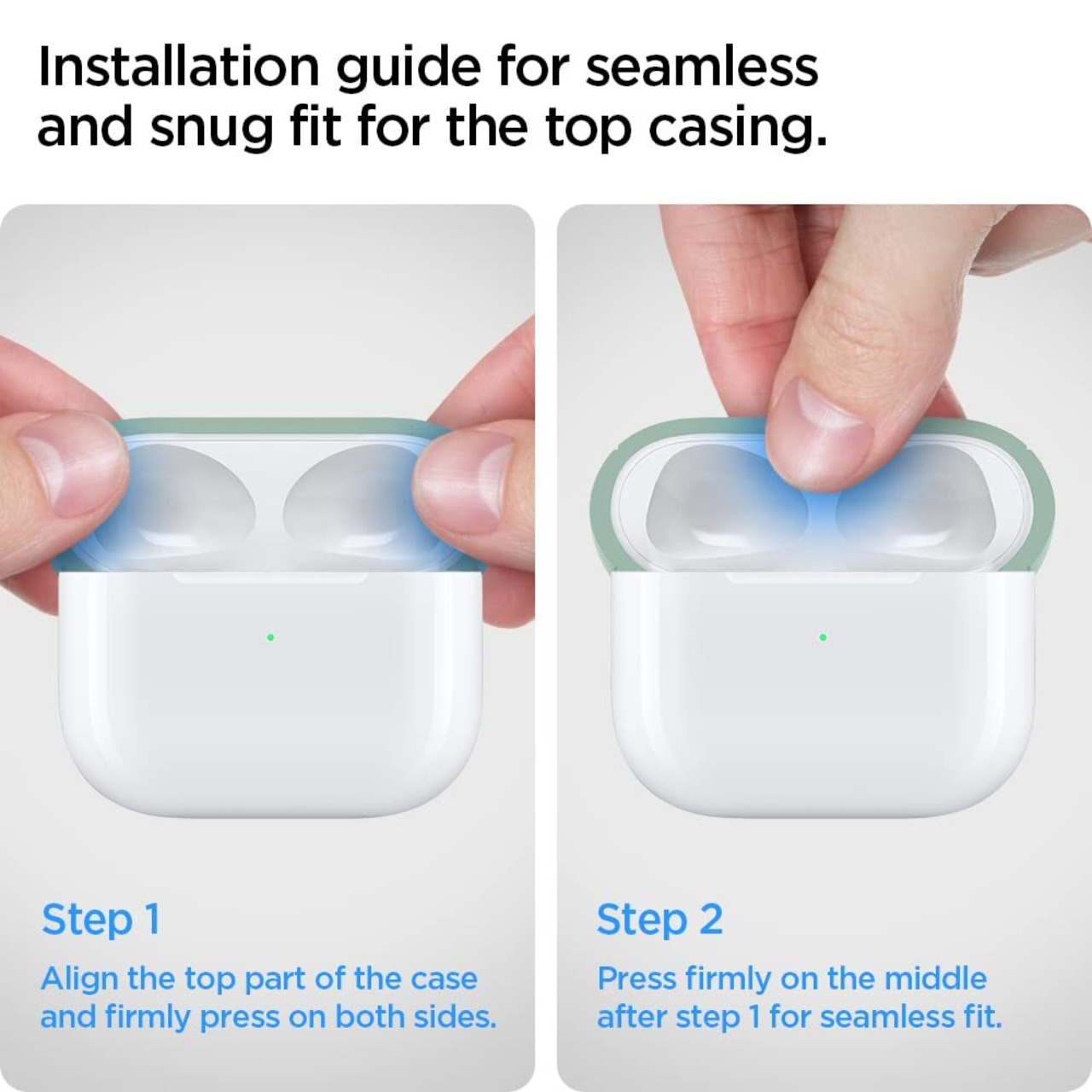 Installation guide for seamless and snug fit for the top casing.

Step 1
Align the top part of the case and firmly press on both sides.

Step 2
Press firmly on the middle after step 1 for seamless fit.